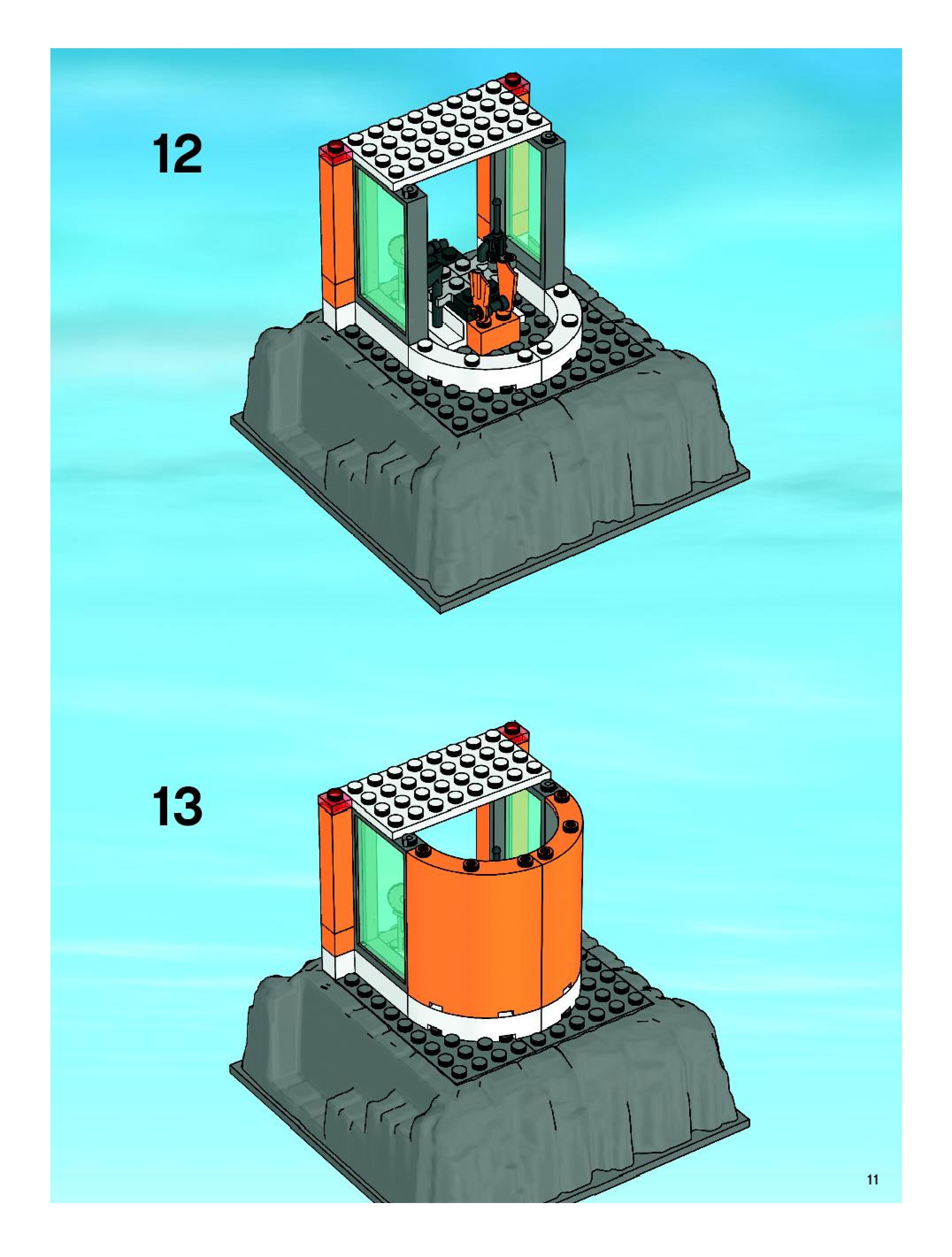 12

13

11