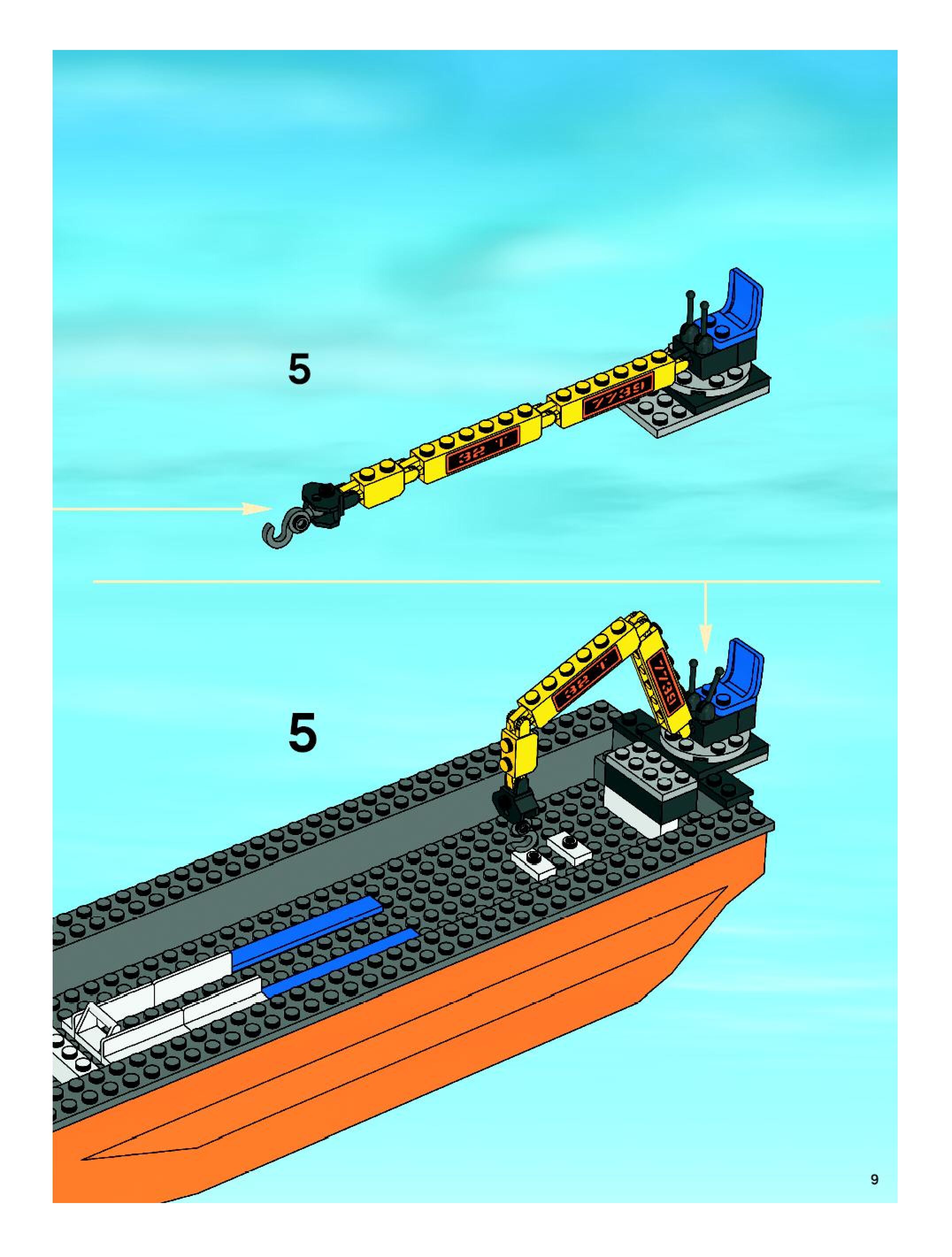 5

32 T

7739

5

32 T

7739

9