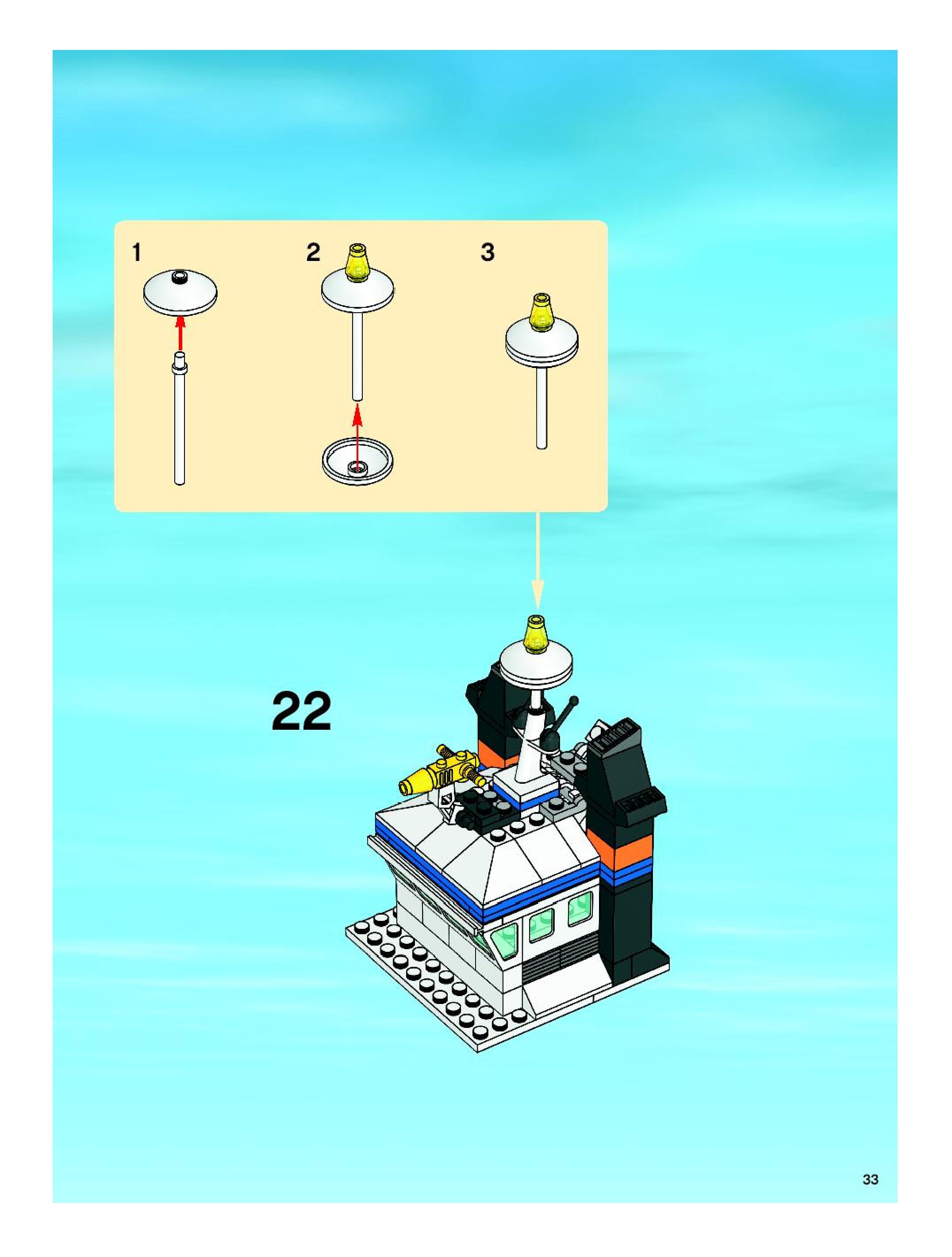 1

2

3

22

33