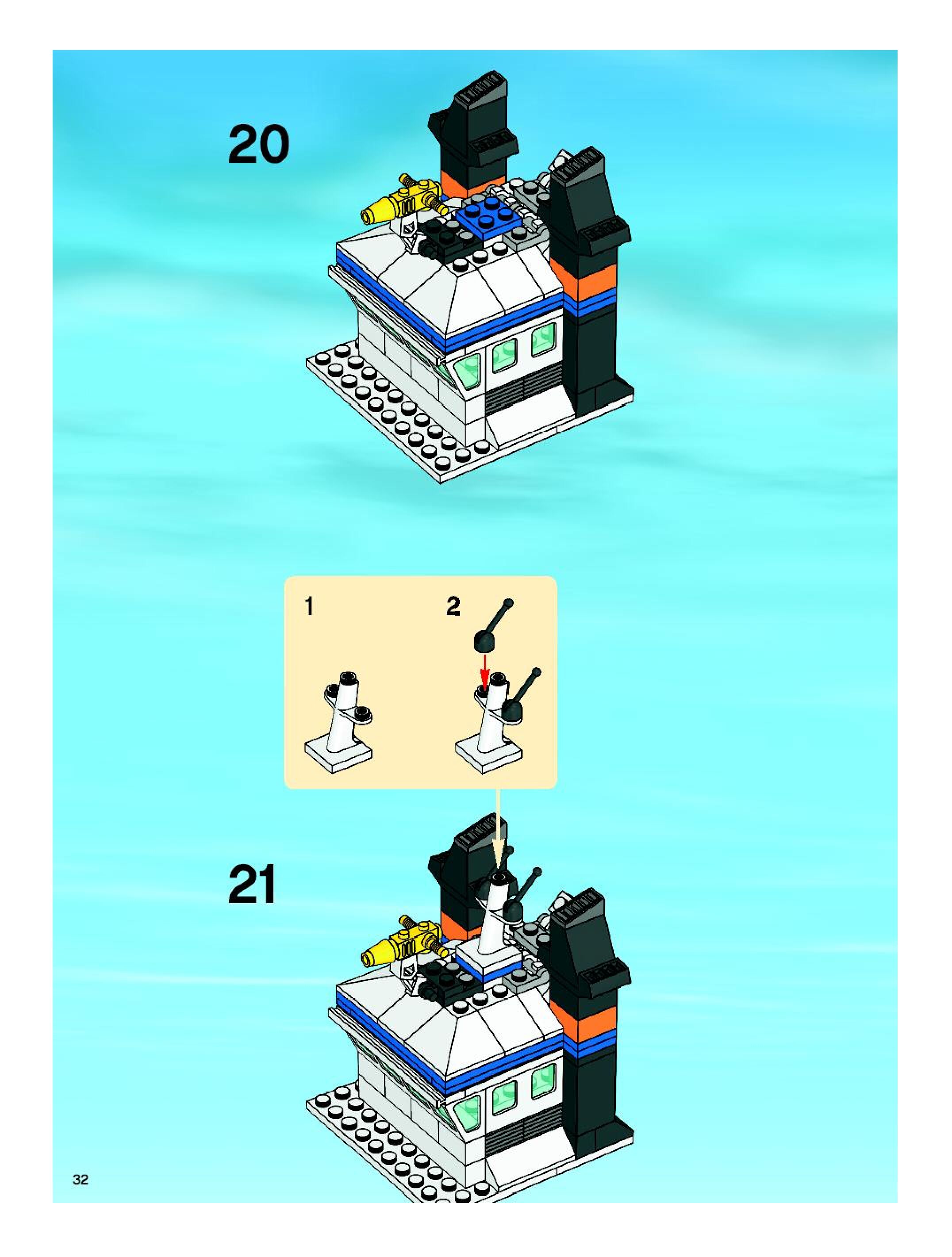 20

1

2

21

32