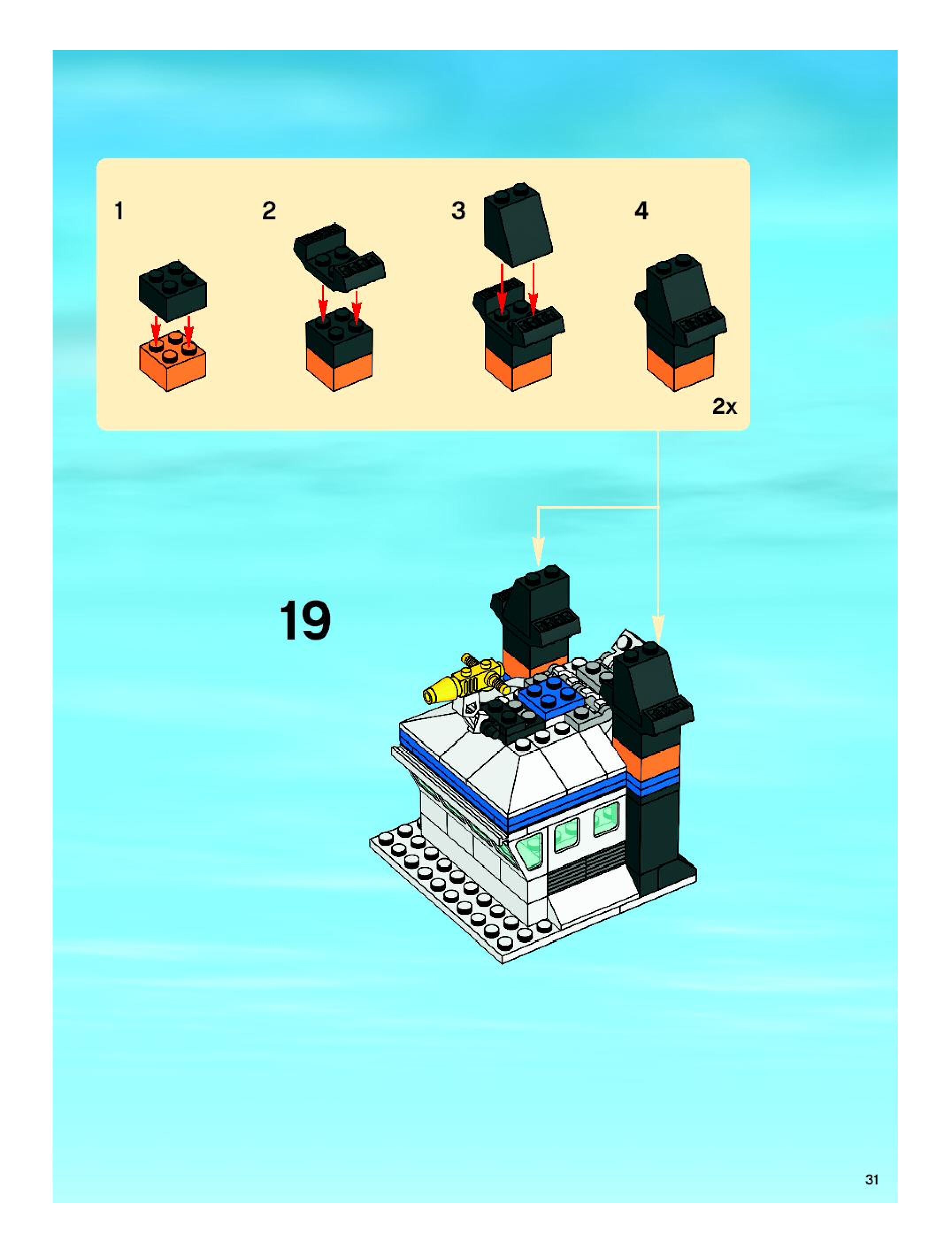 1

2

3

4

2x

19

31