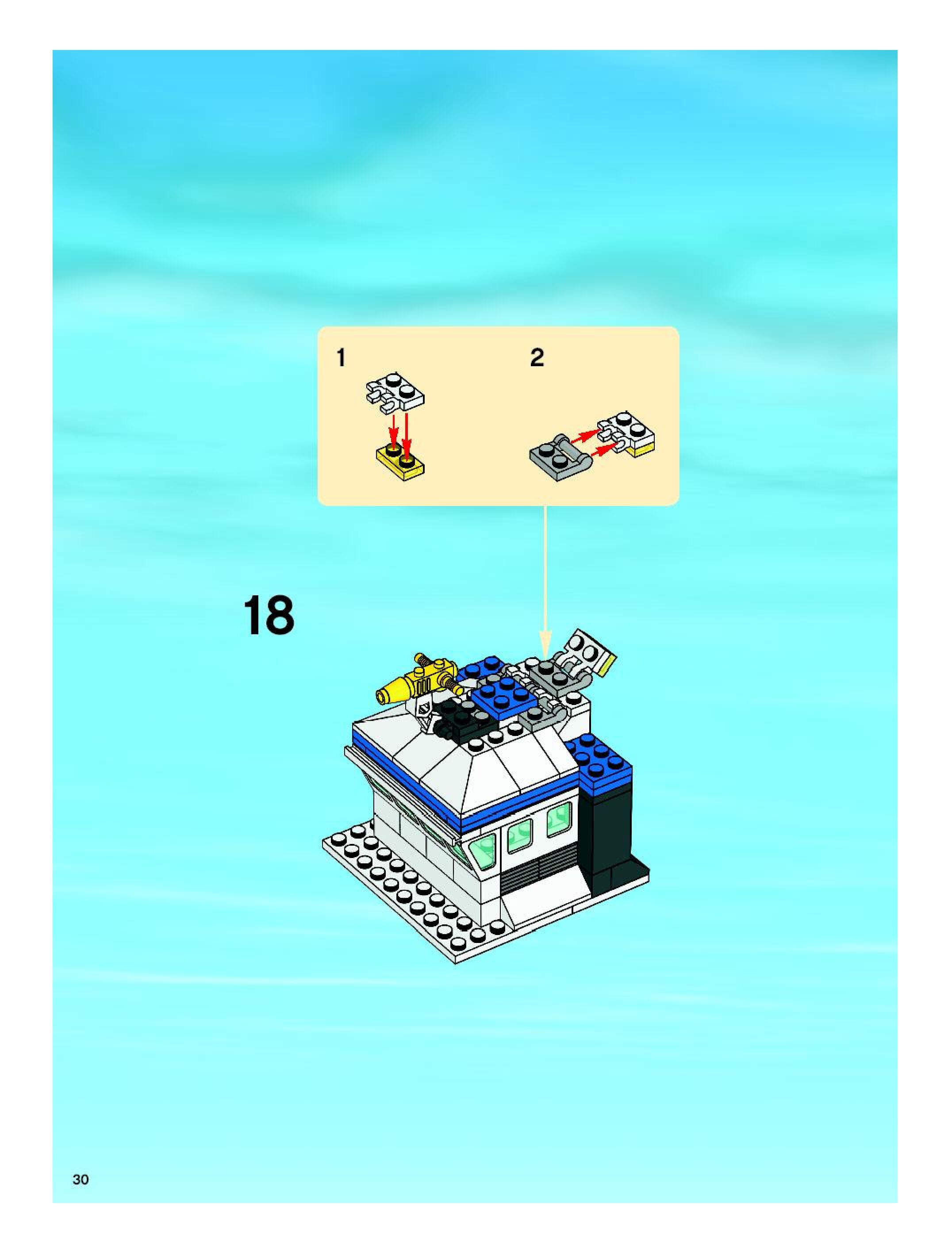 1

2

18

30