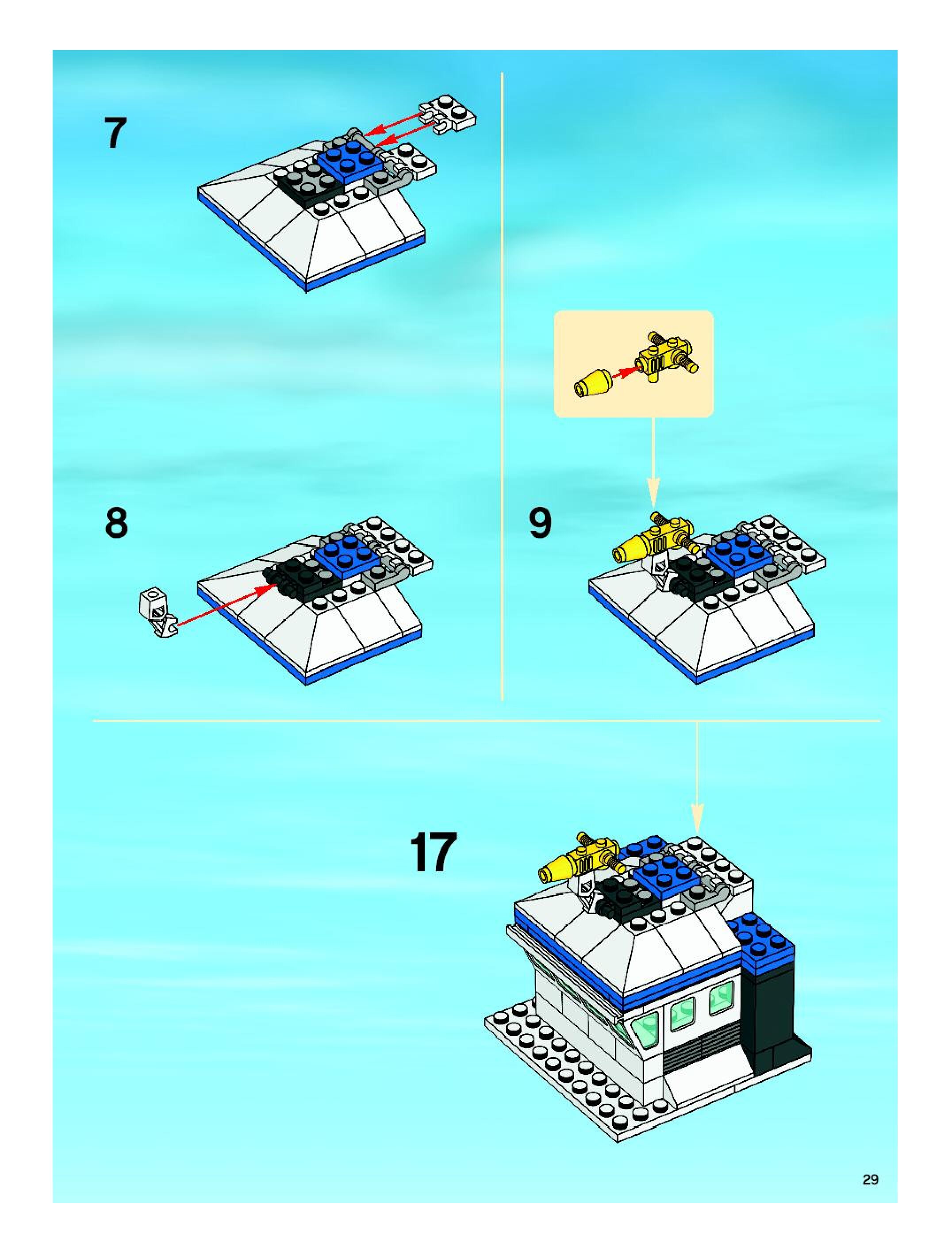 7

8

9

17

29