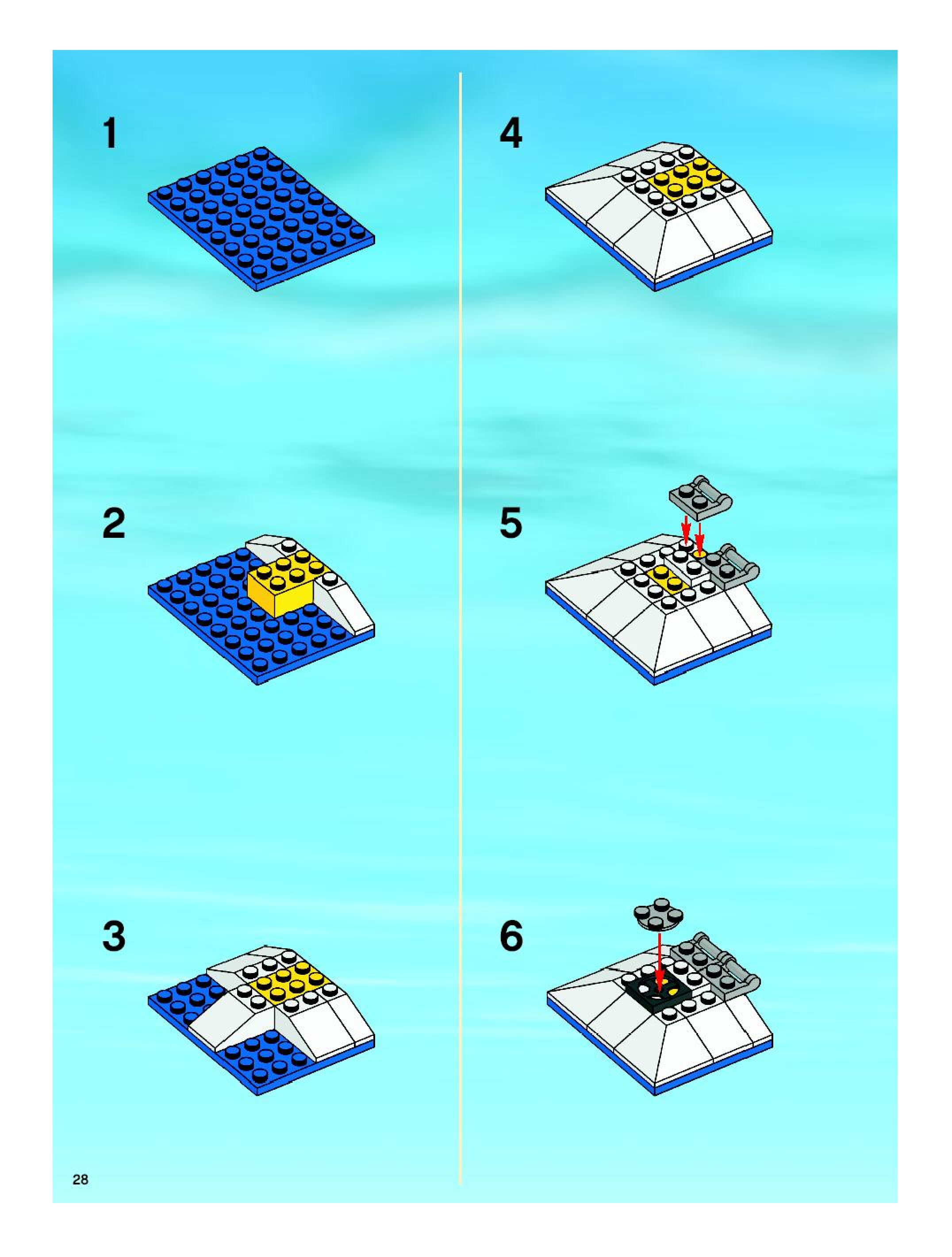 1

2

3

4

5

6

28