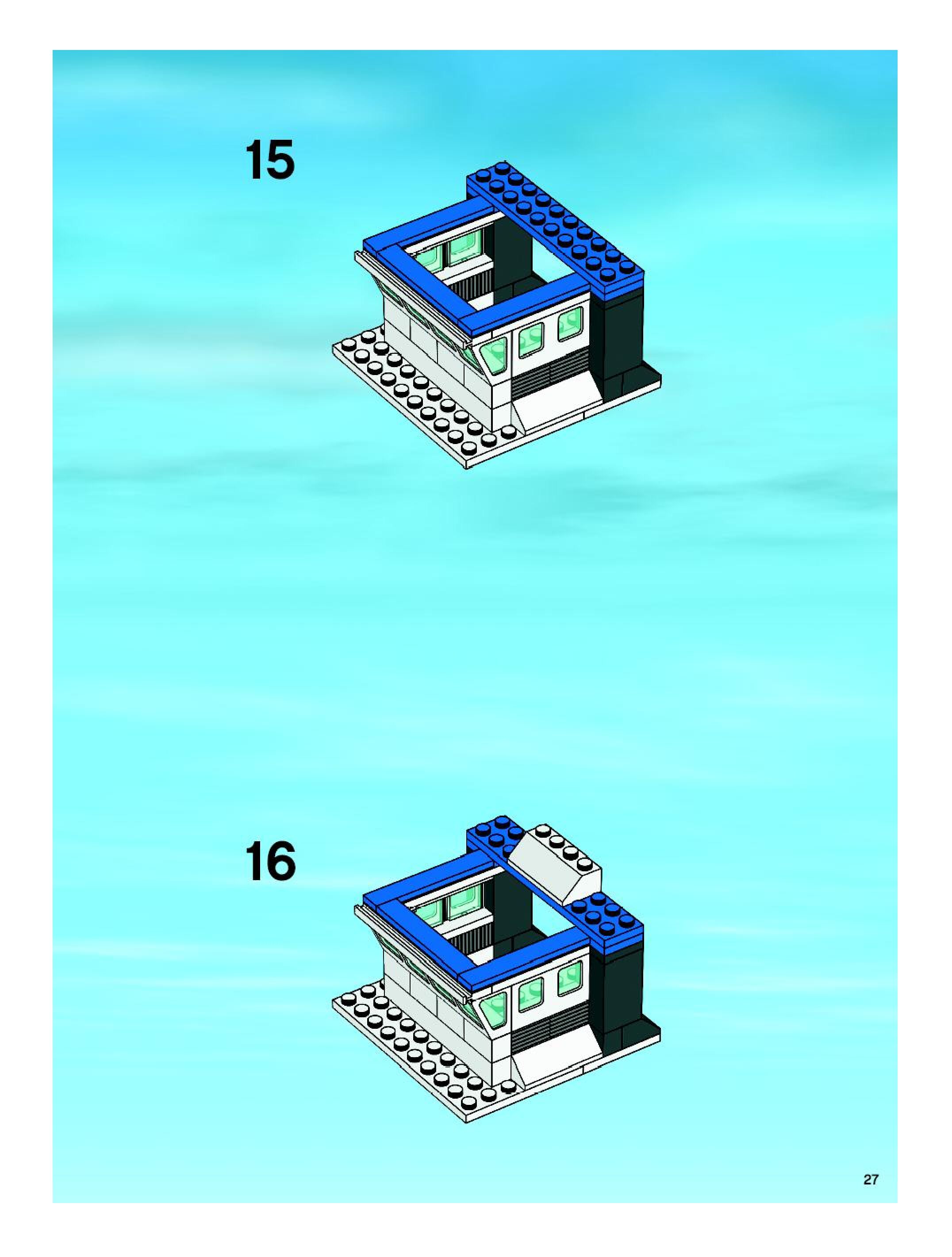 15

16

27