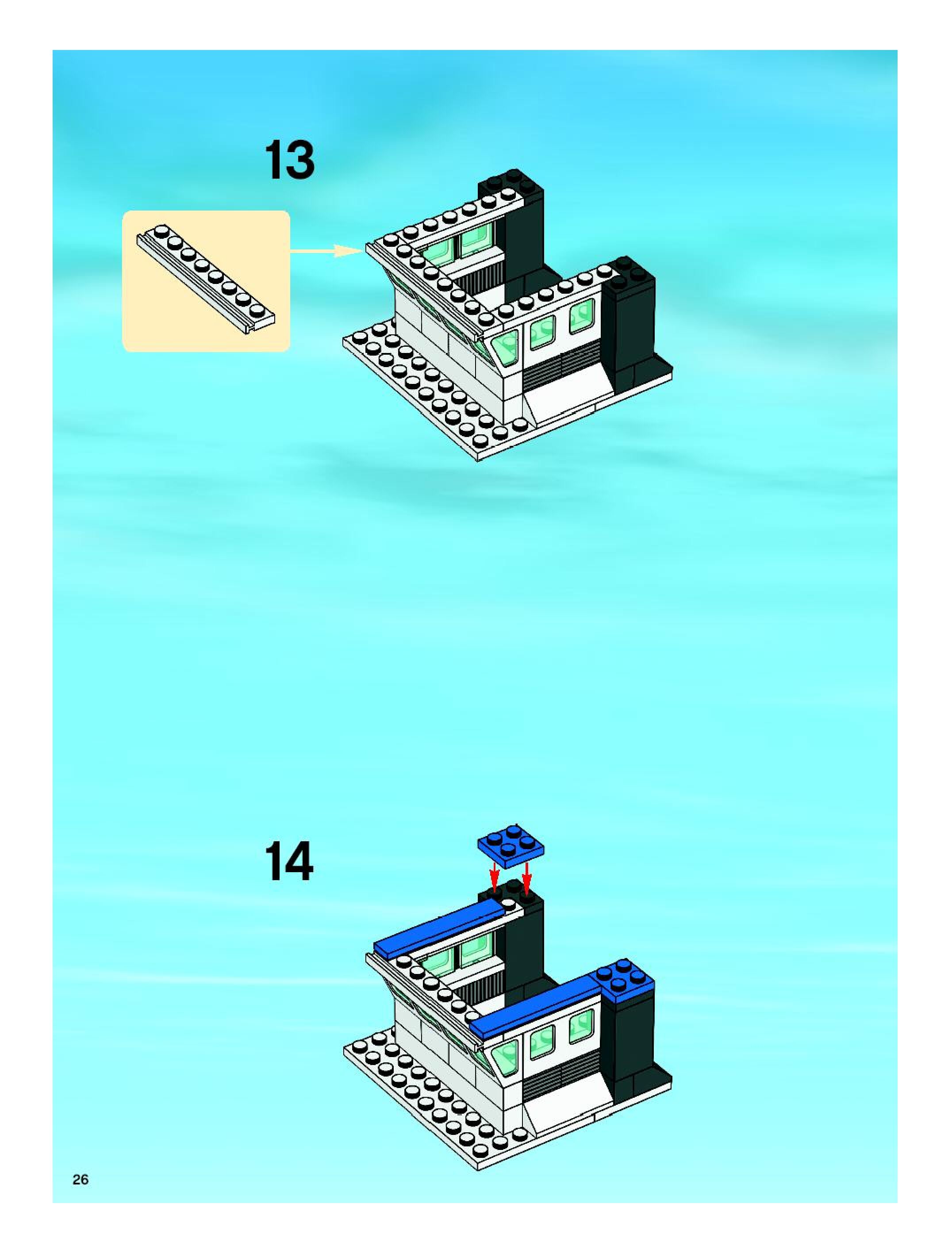 13

14

26