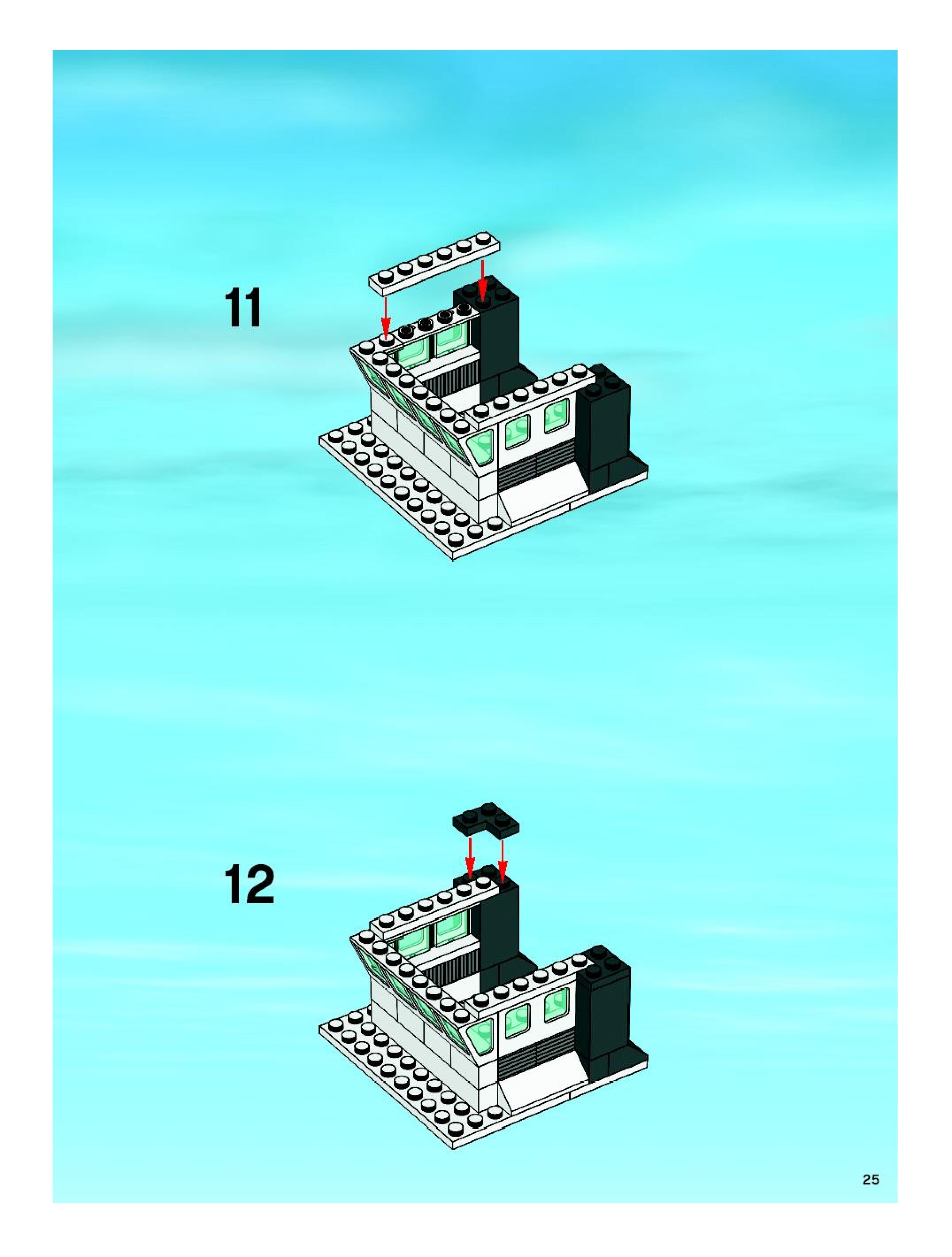 11

12

25