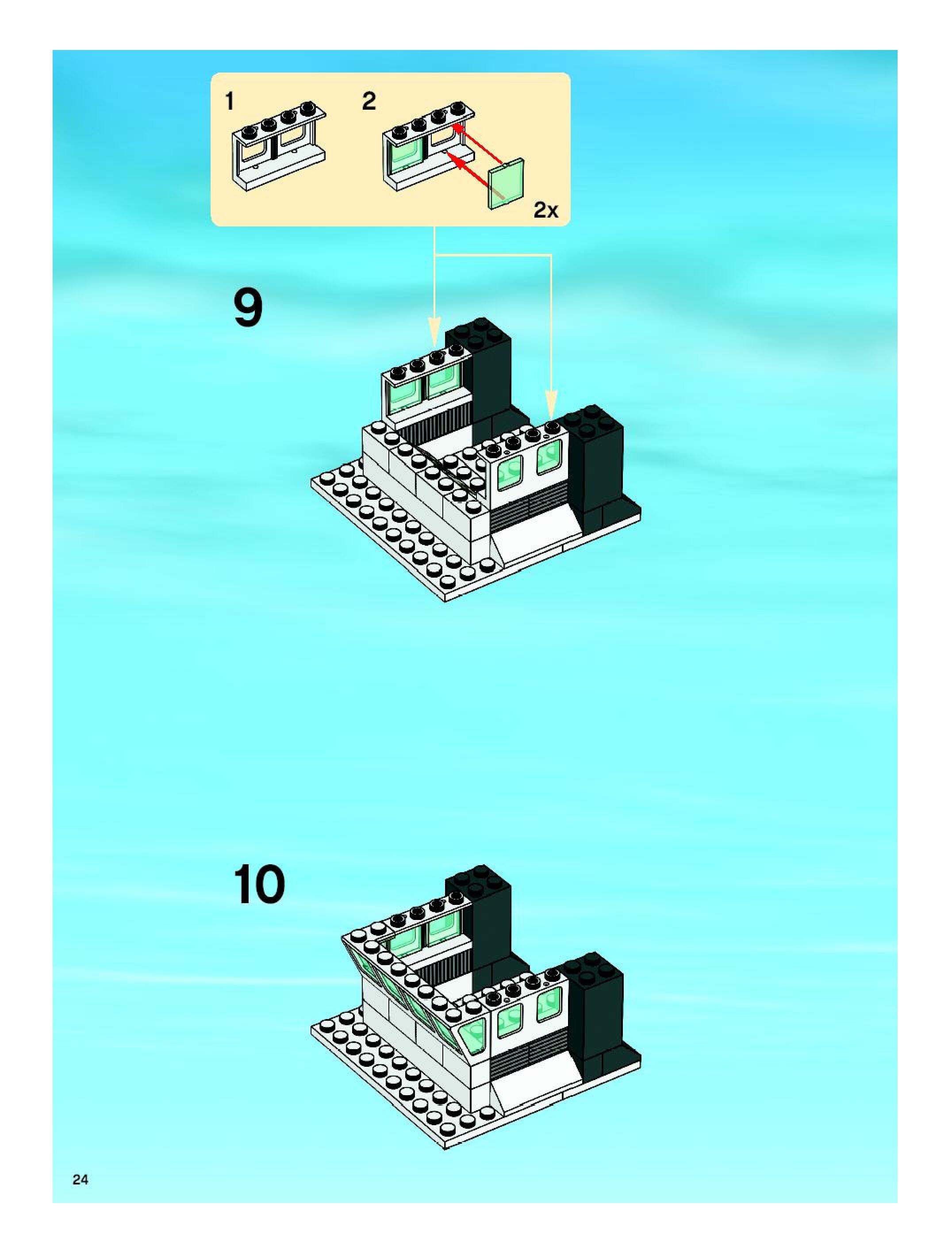 1

2

2x

9

10

24