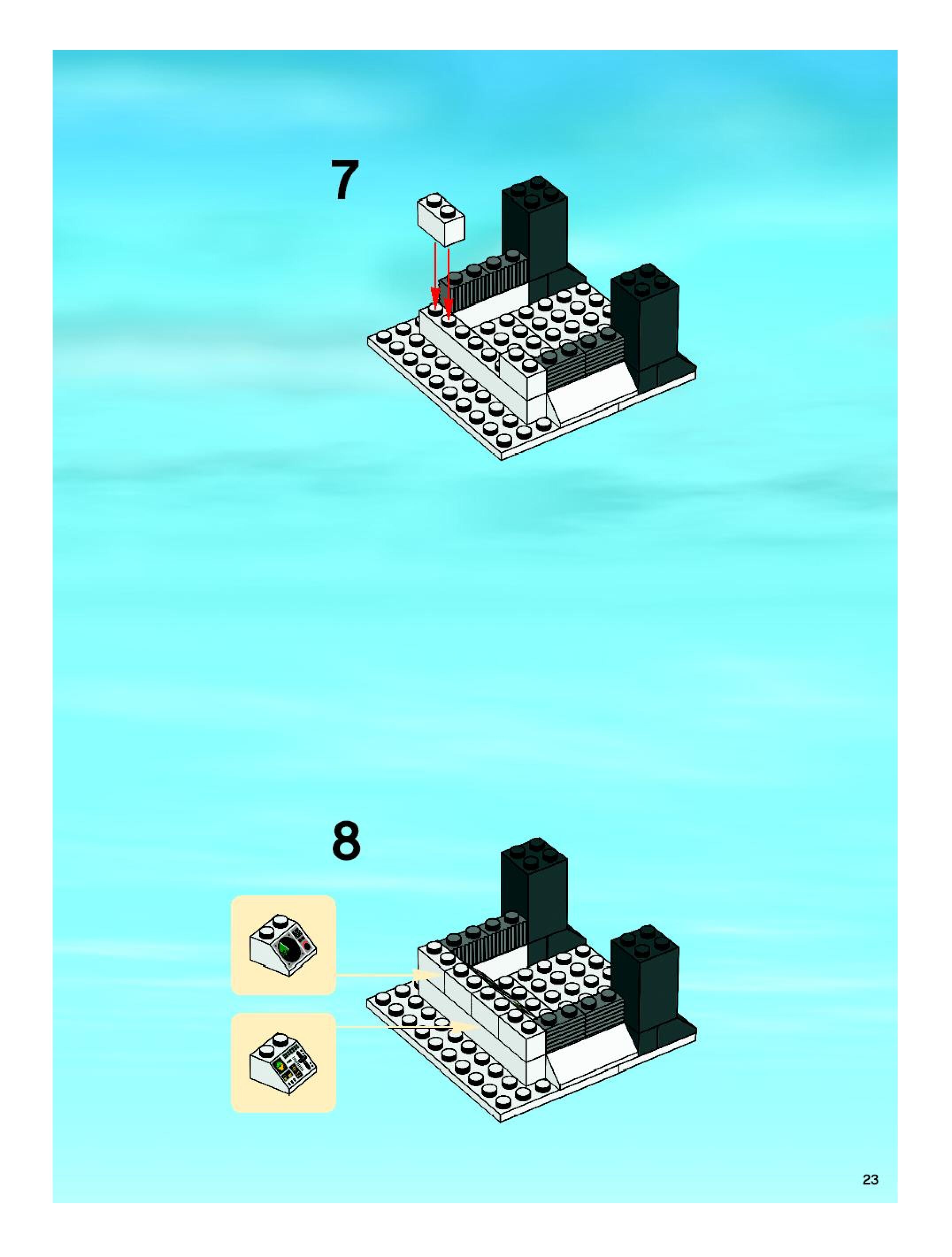 7

8

23