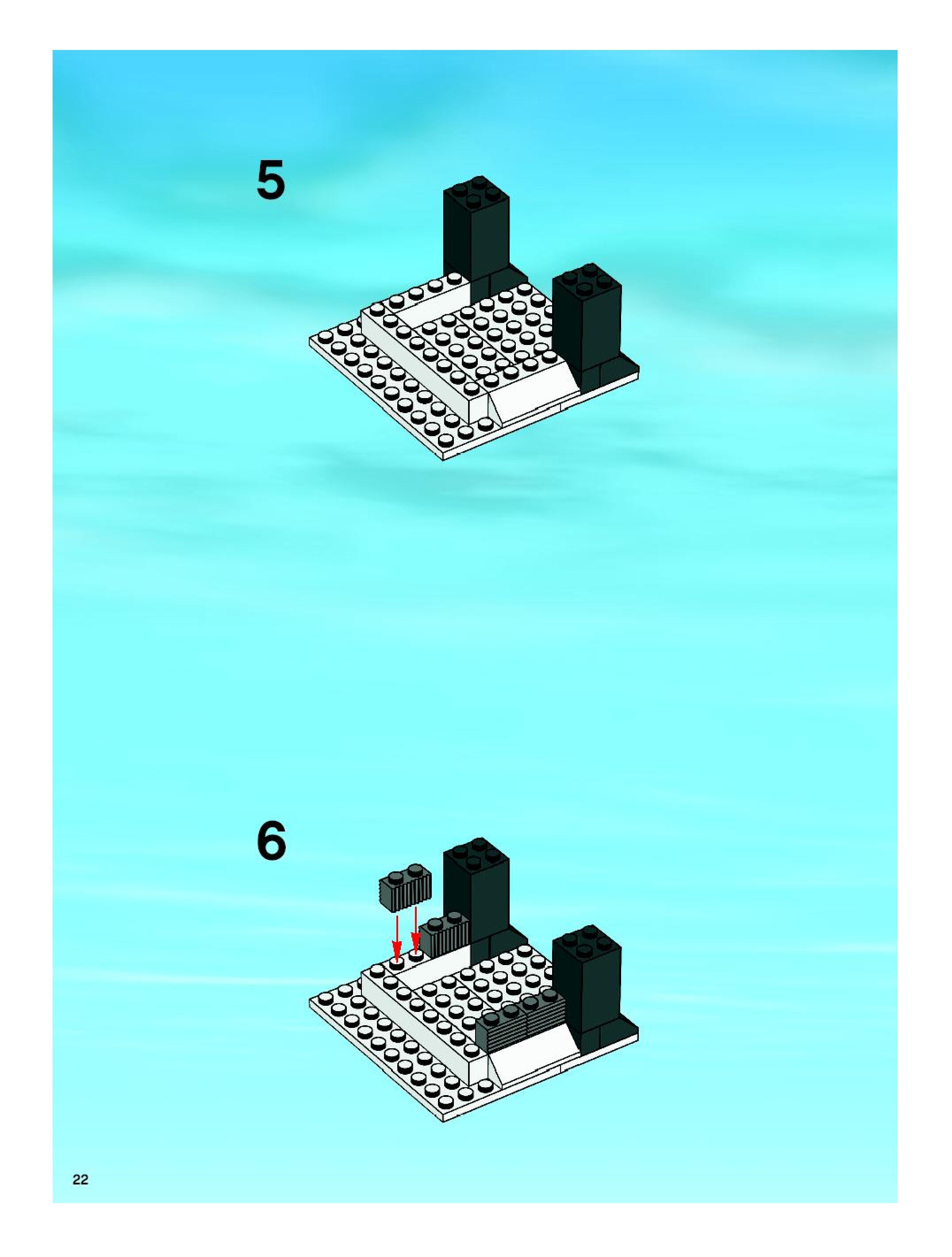 5

6

22