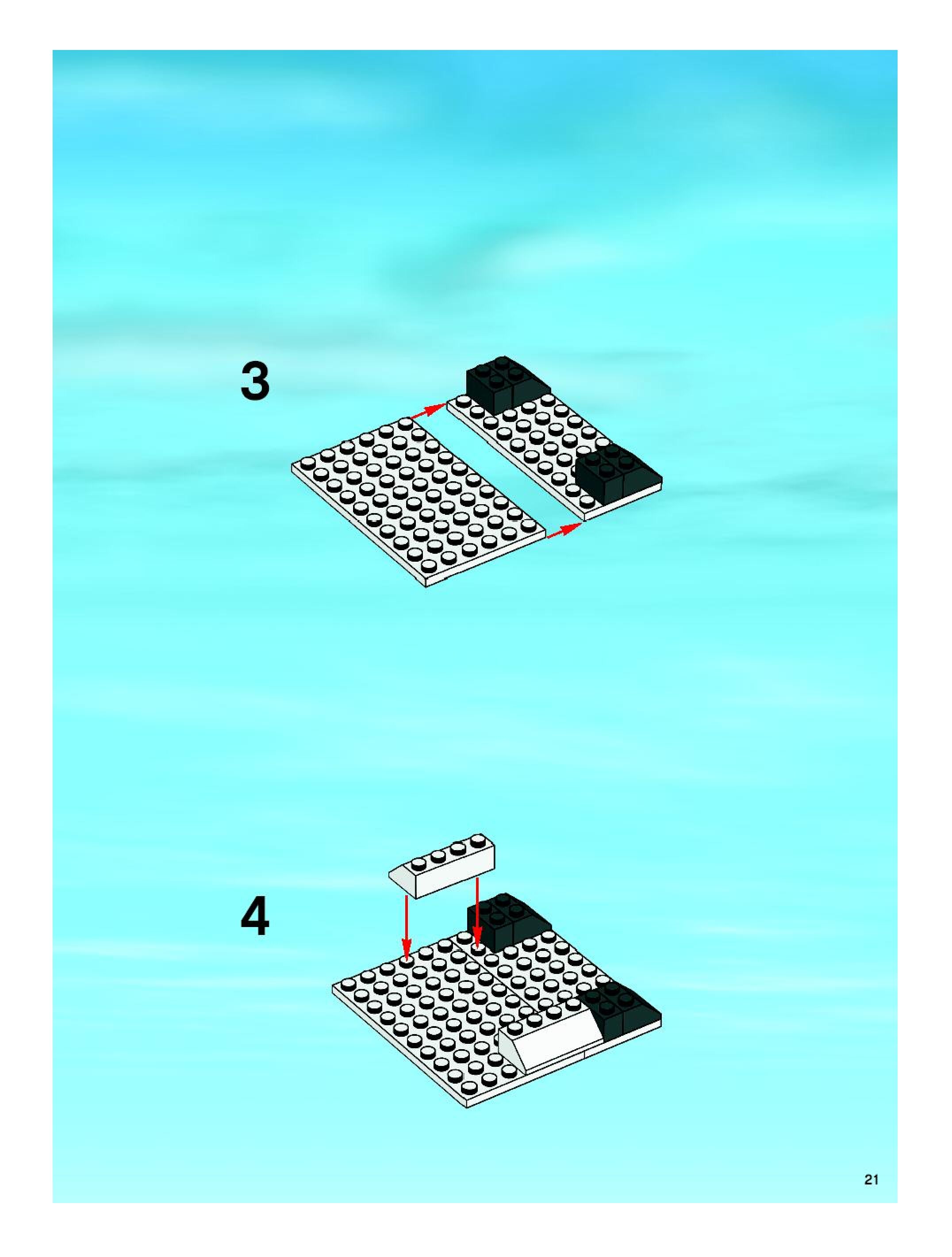 3

4

21