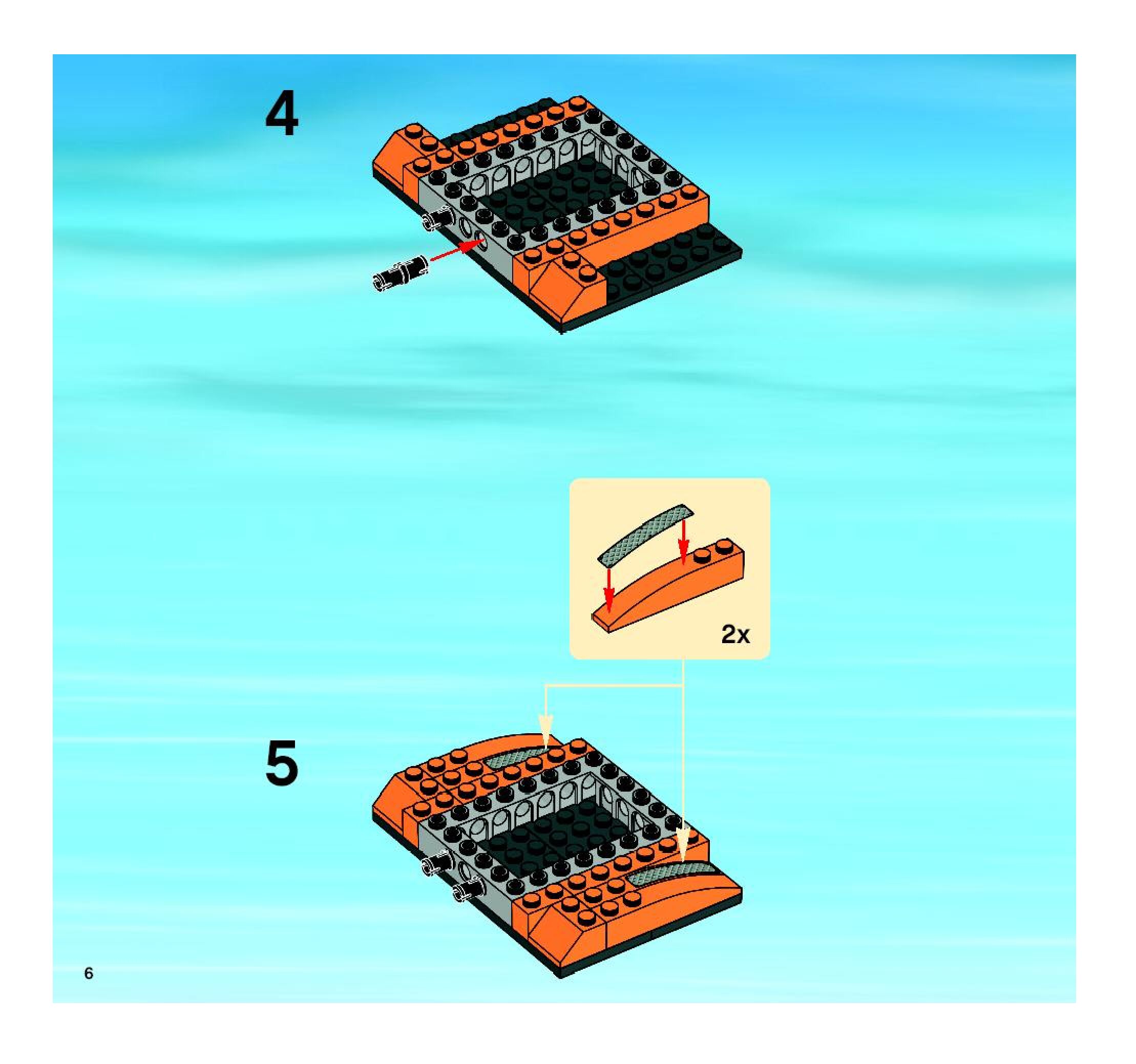 4

2x

5

6