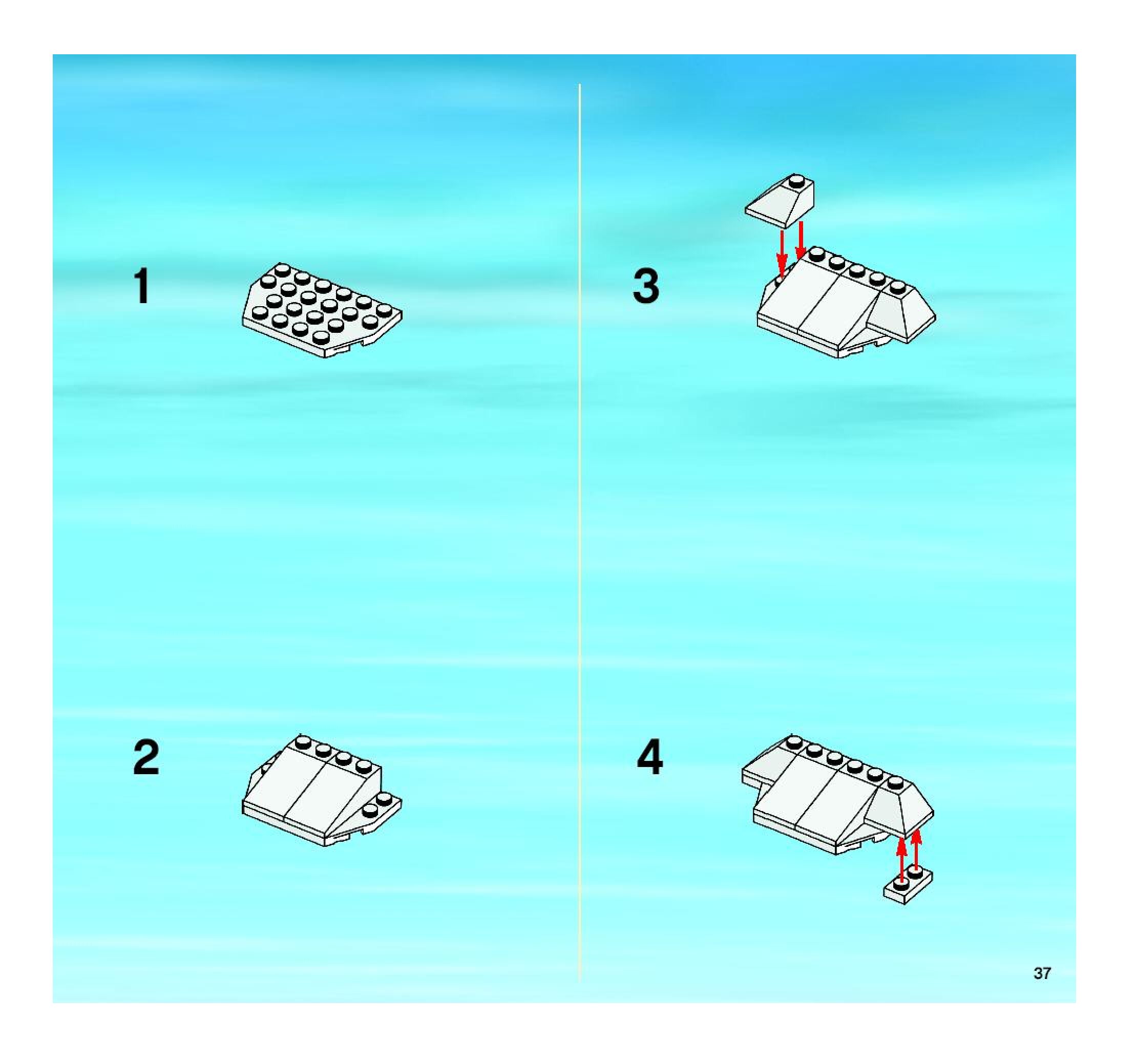 1

2

3

4

37