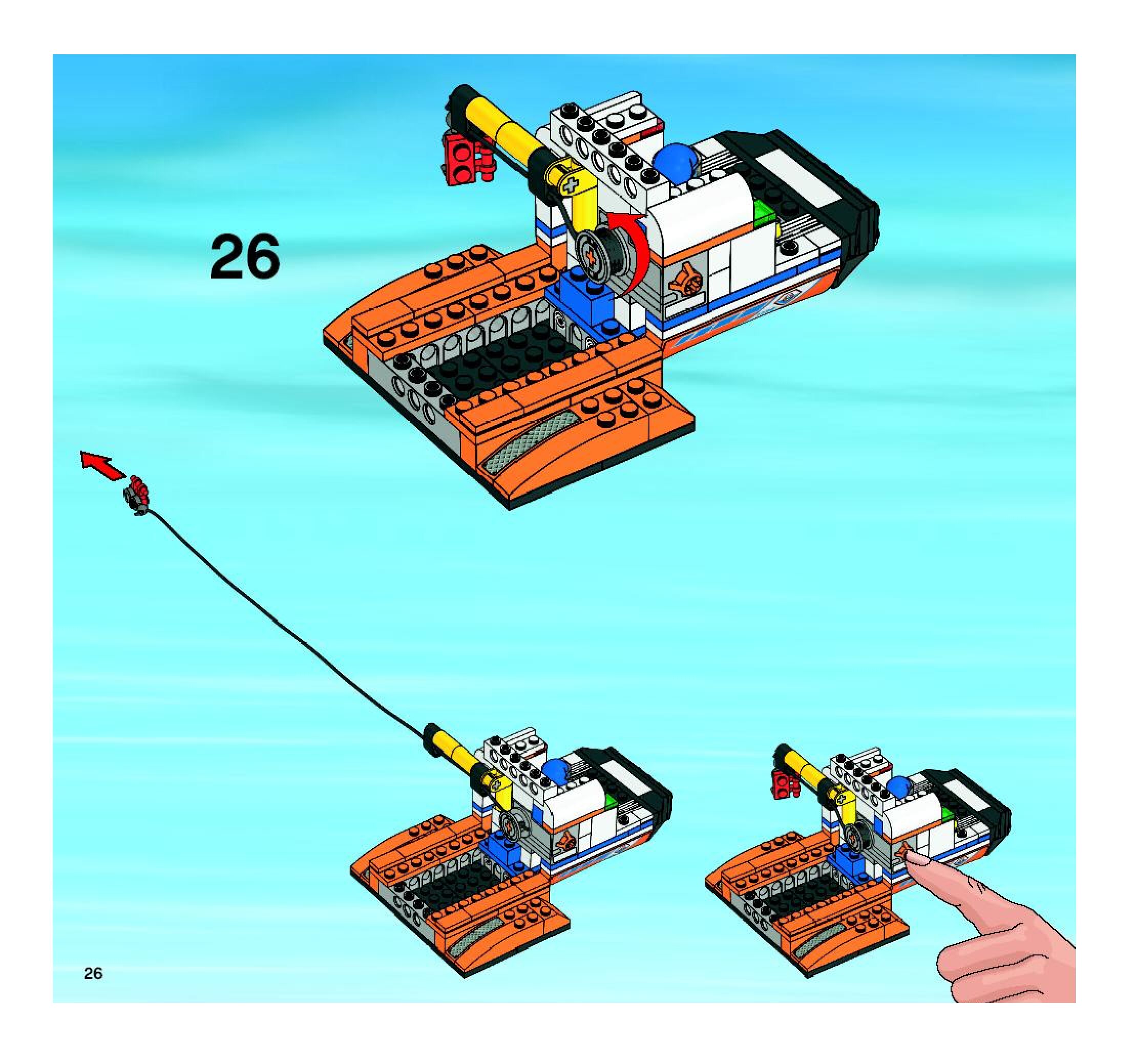 26

26