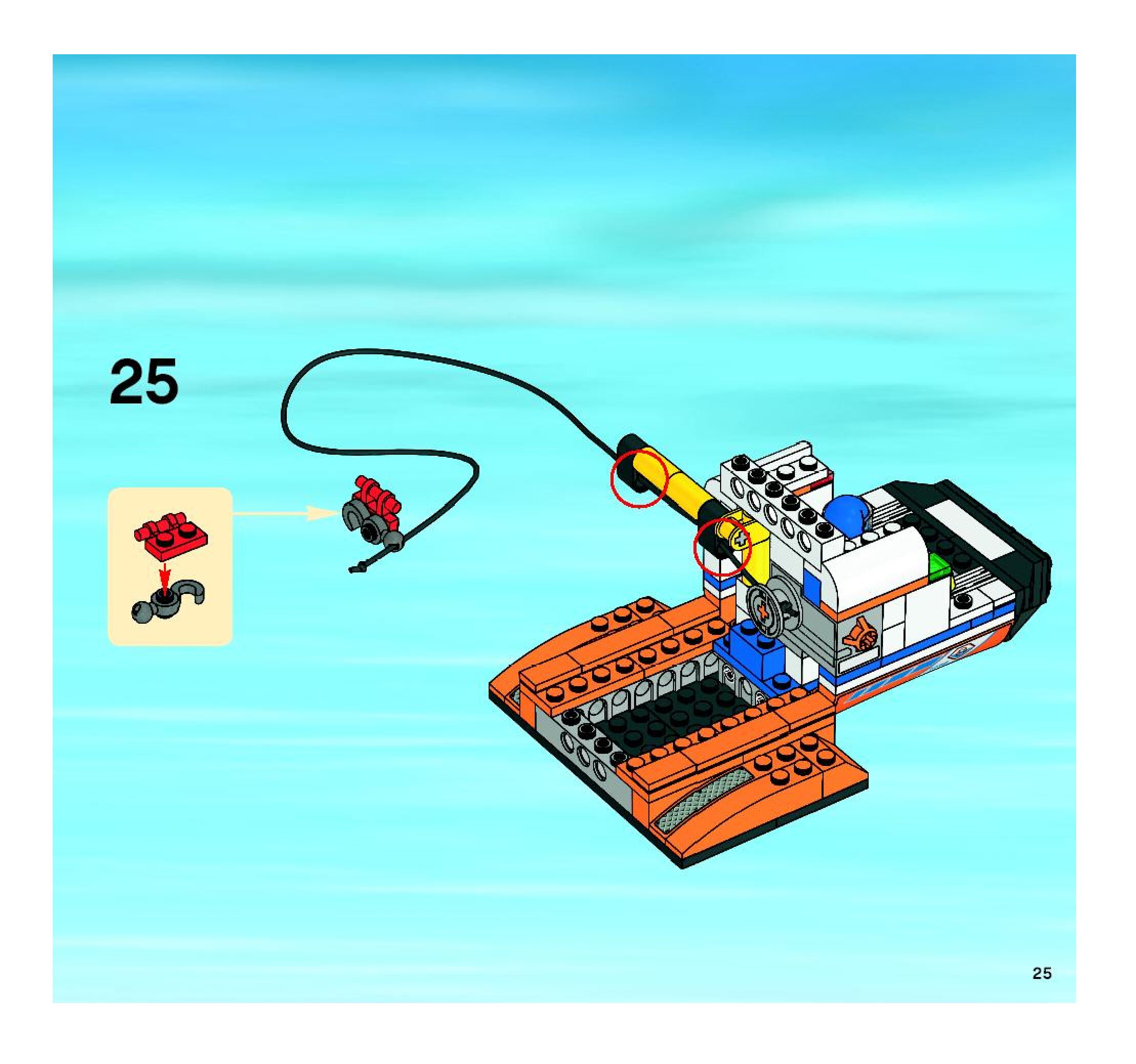 25

25