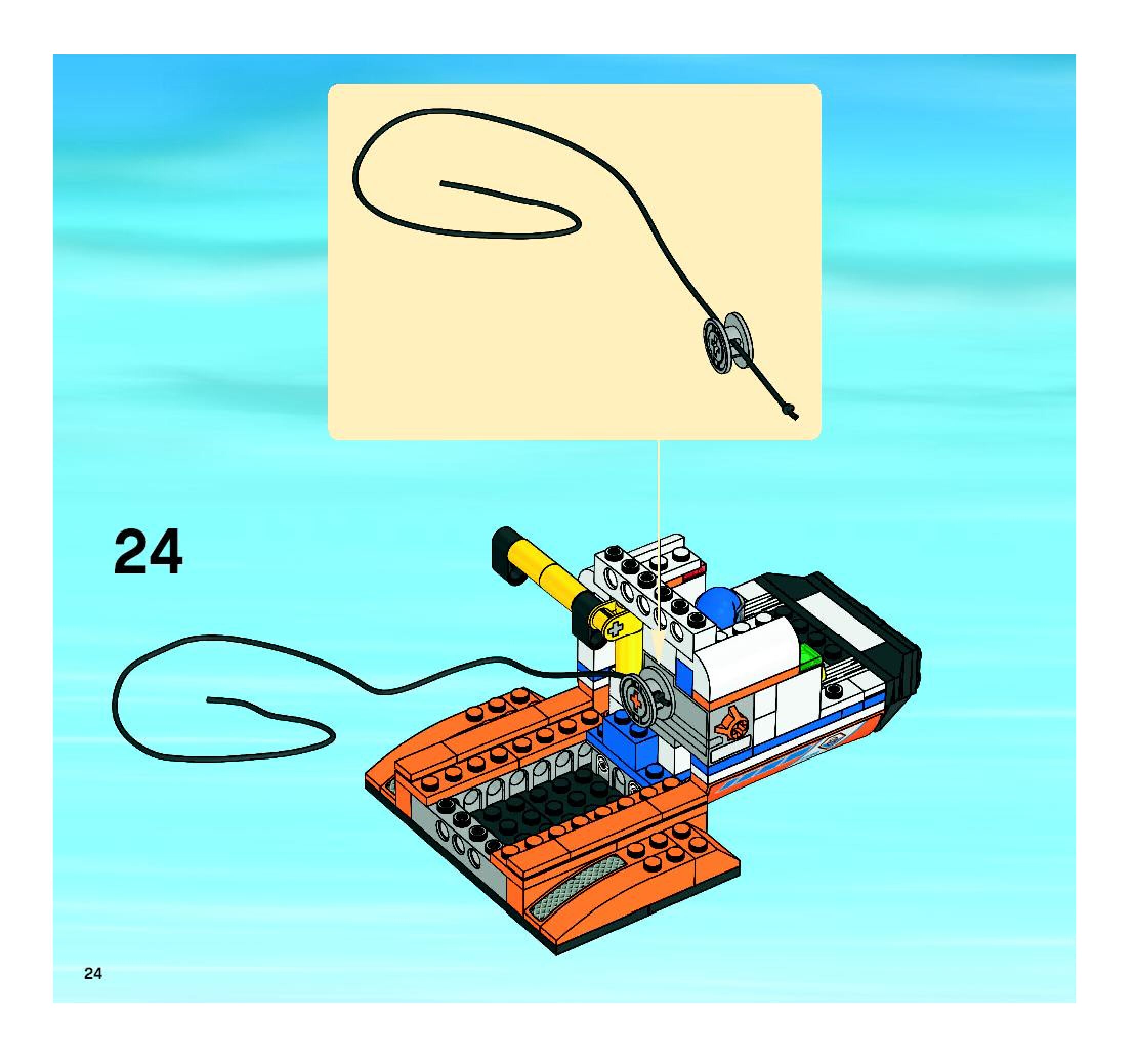 24

24