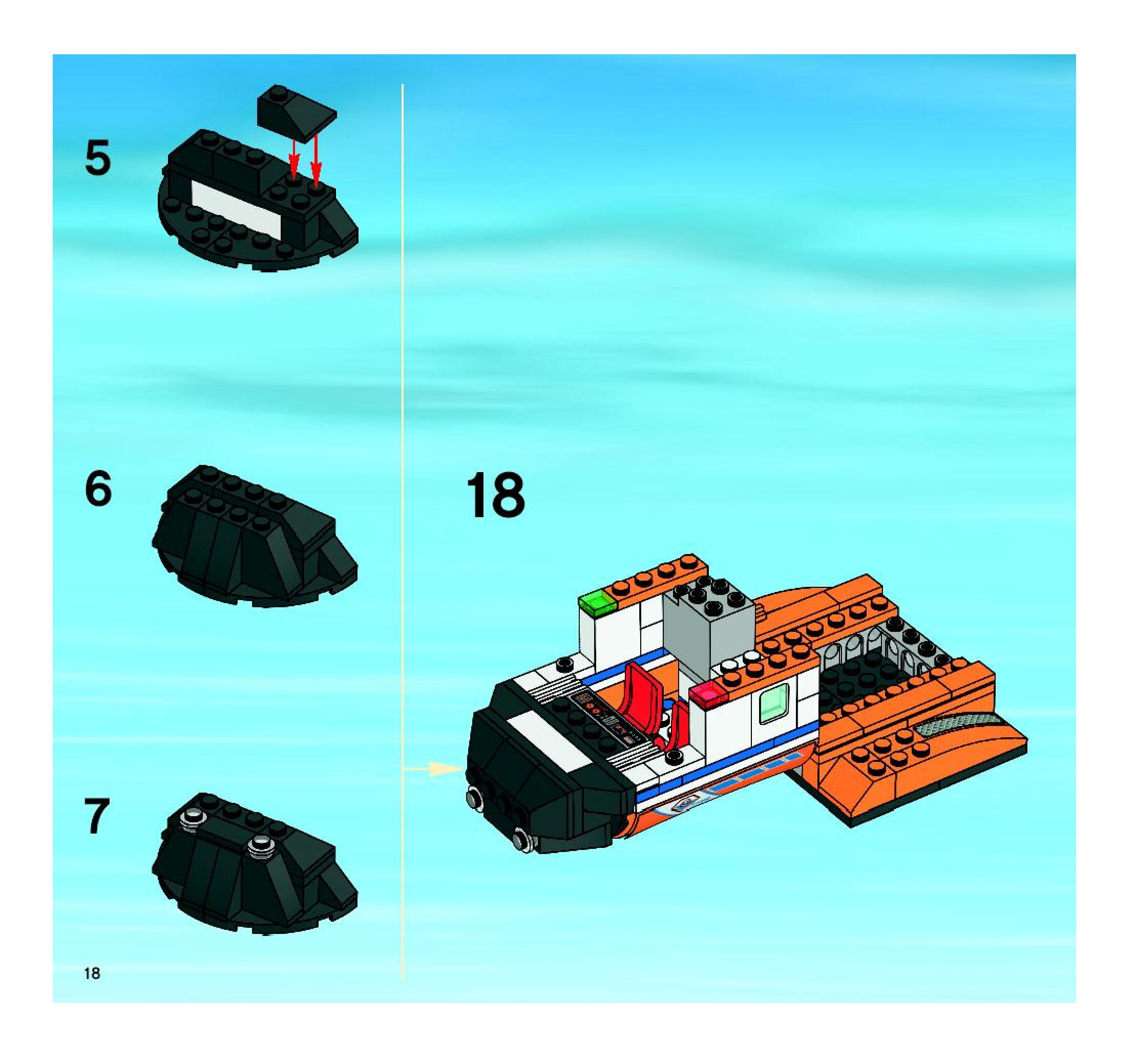 5

6

7

18

18