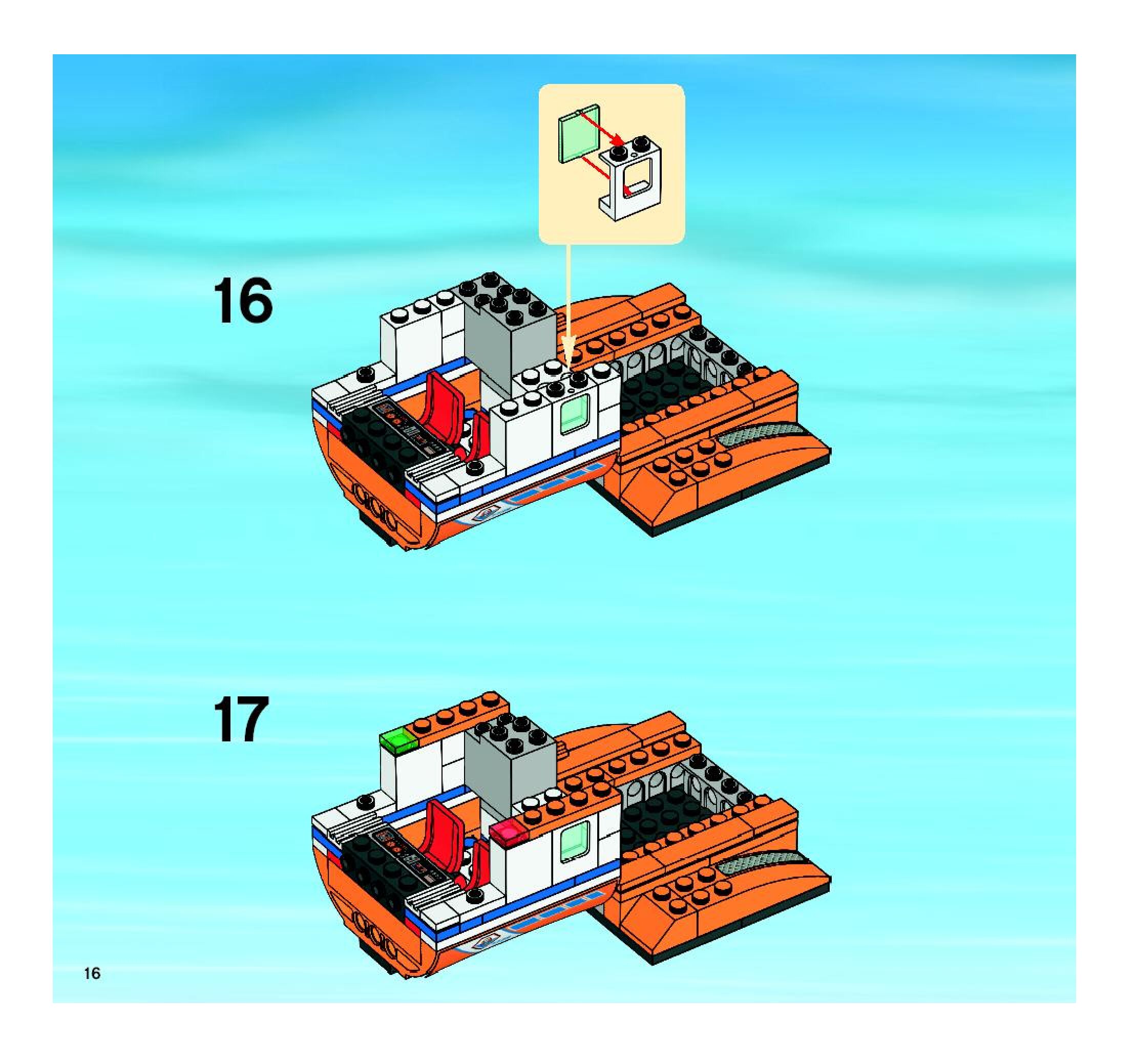 16

17

16