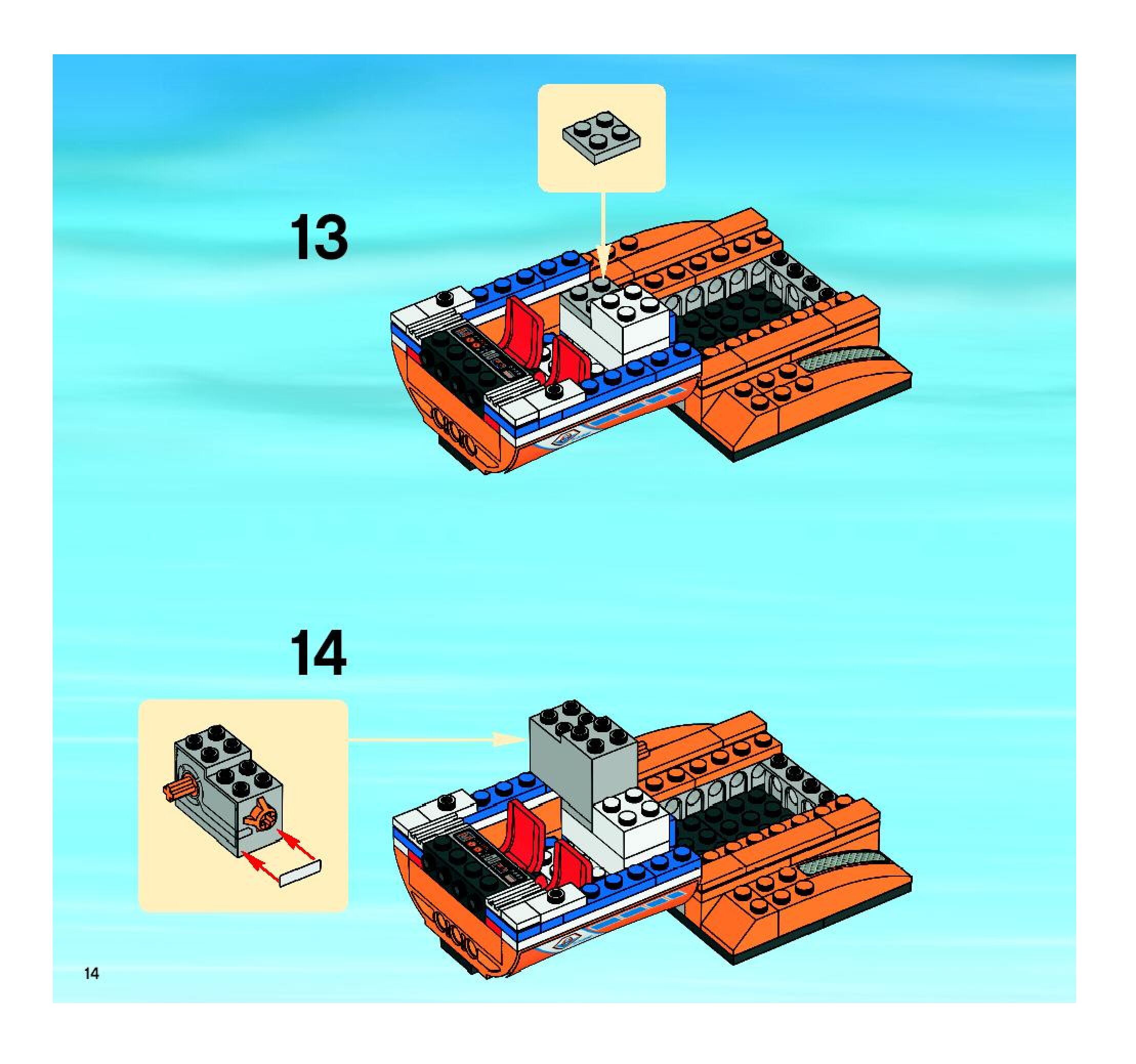 13

14

14