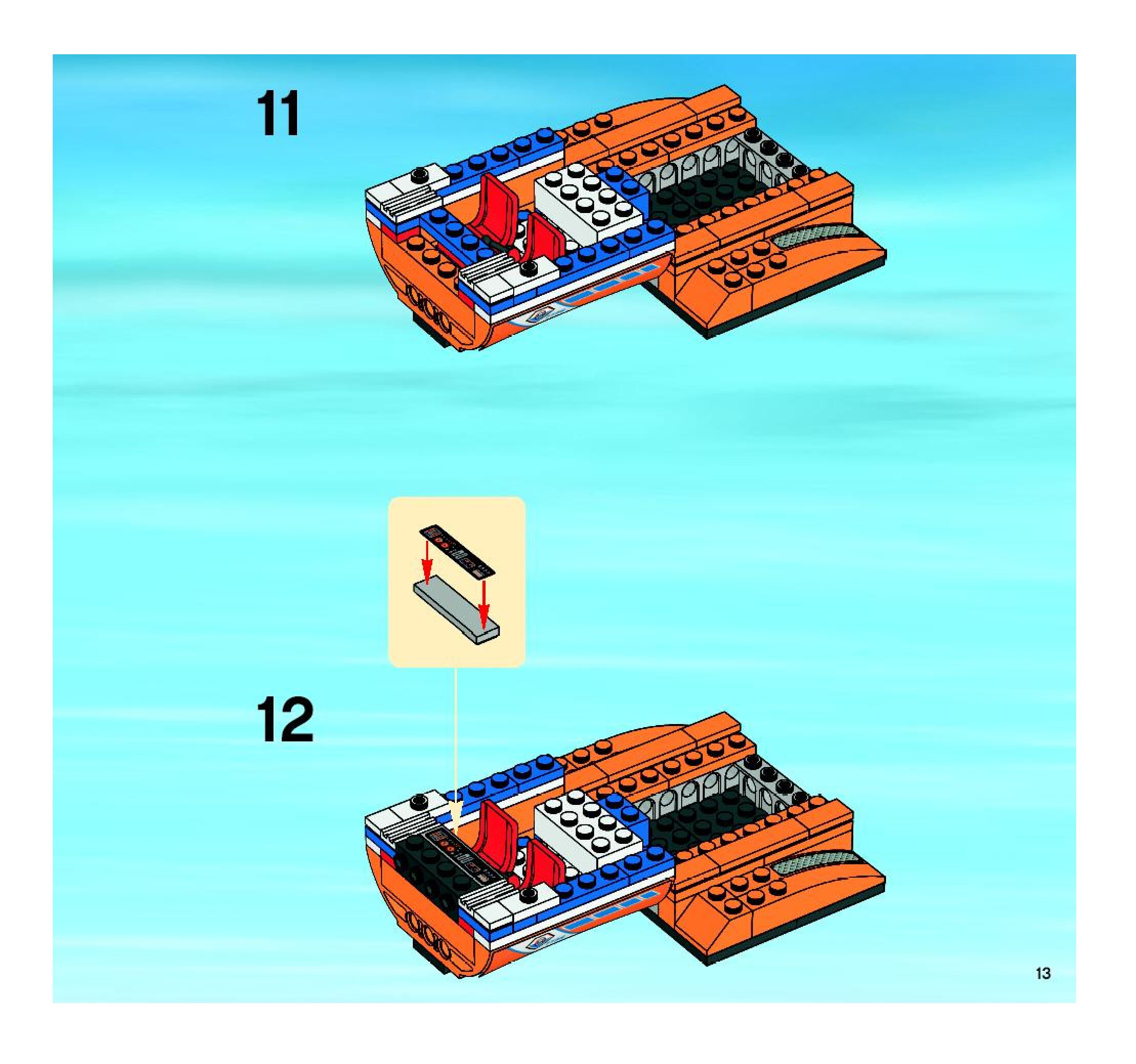 11

12

13