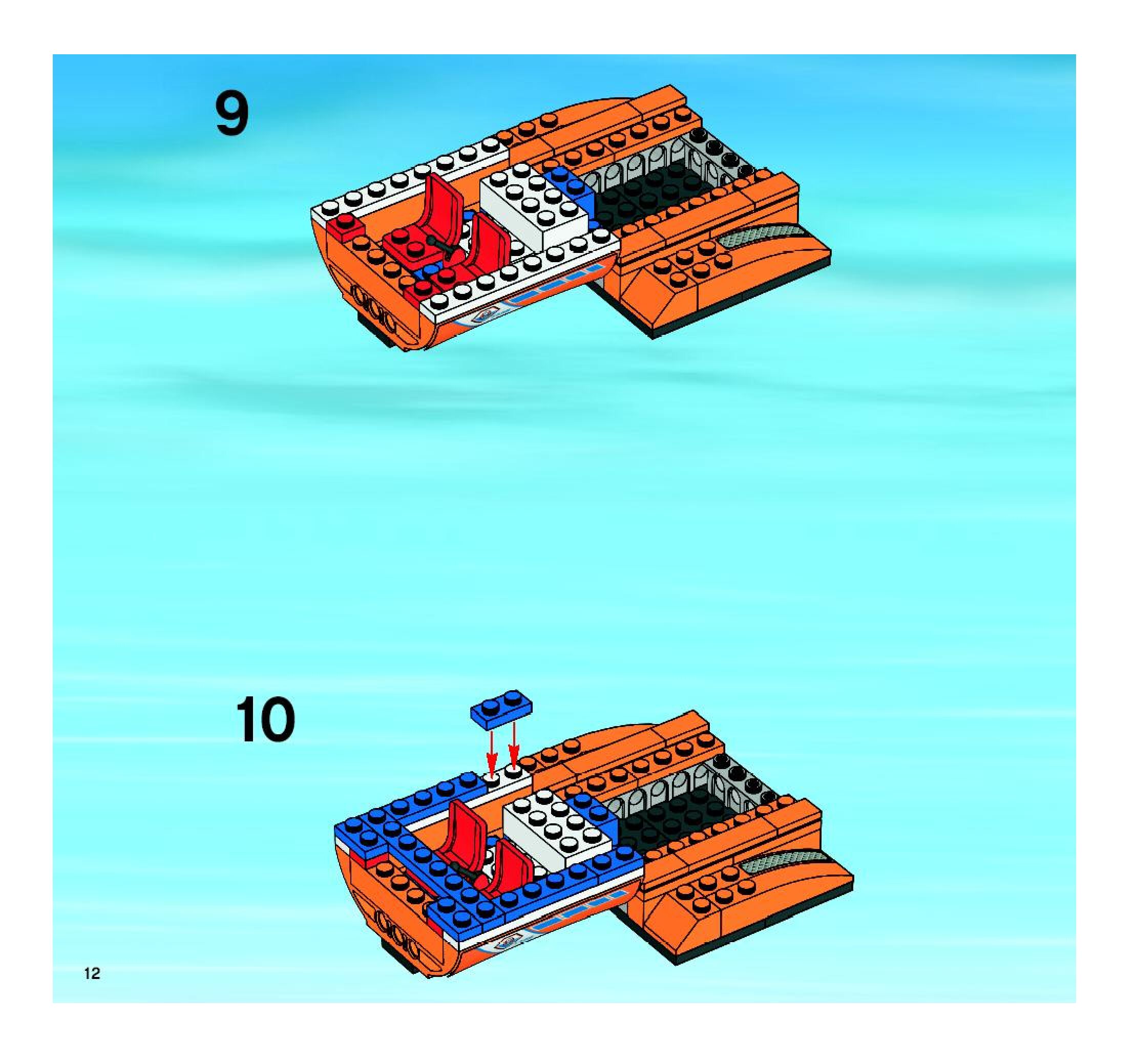 9

10

12