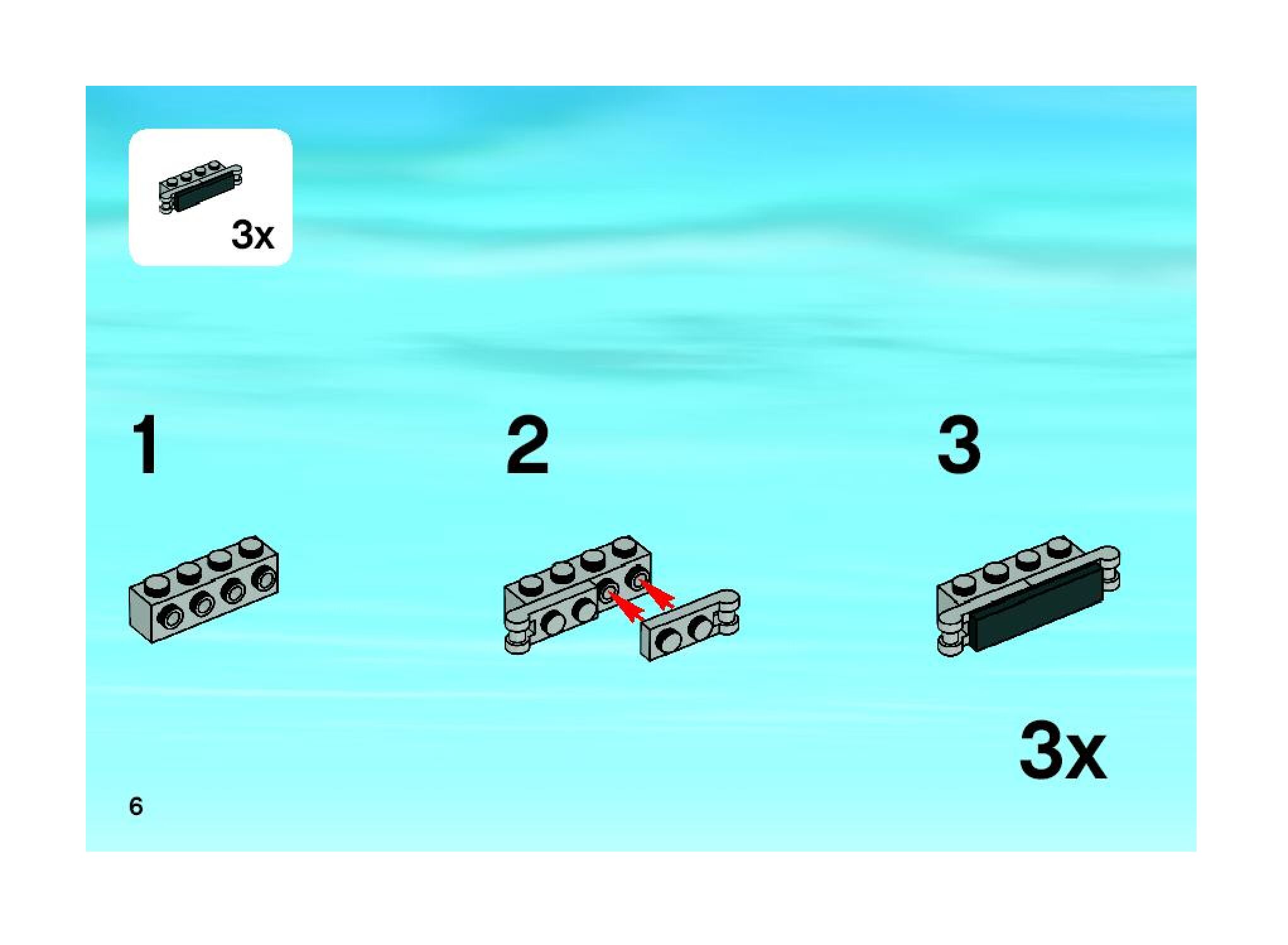 3x

1

2

3

3x

6