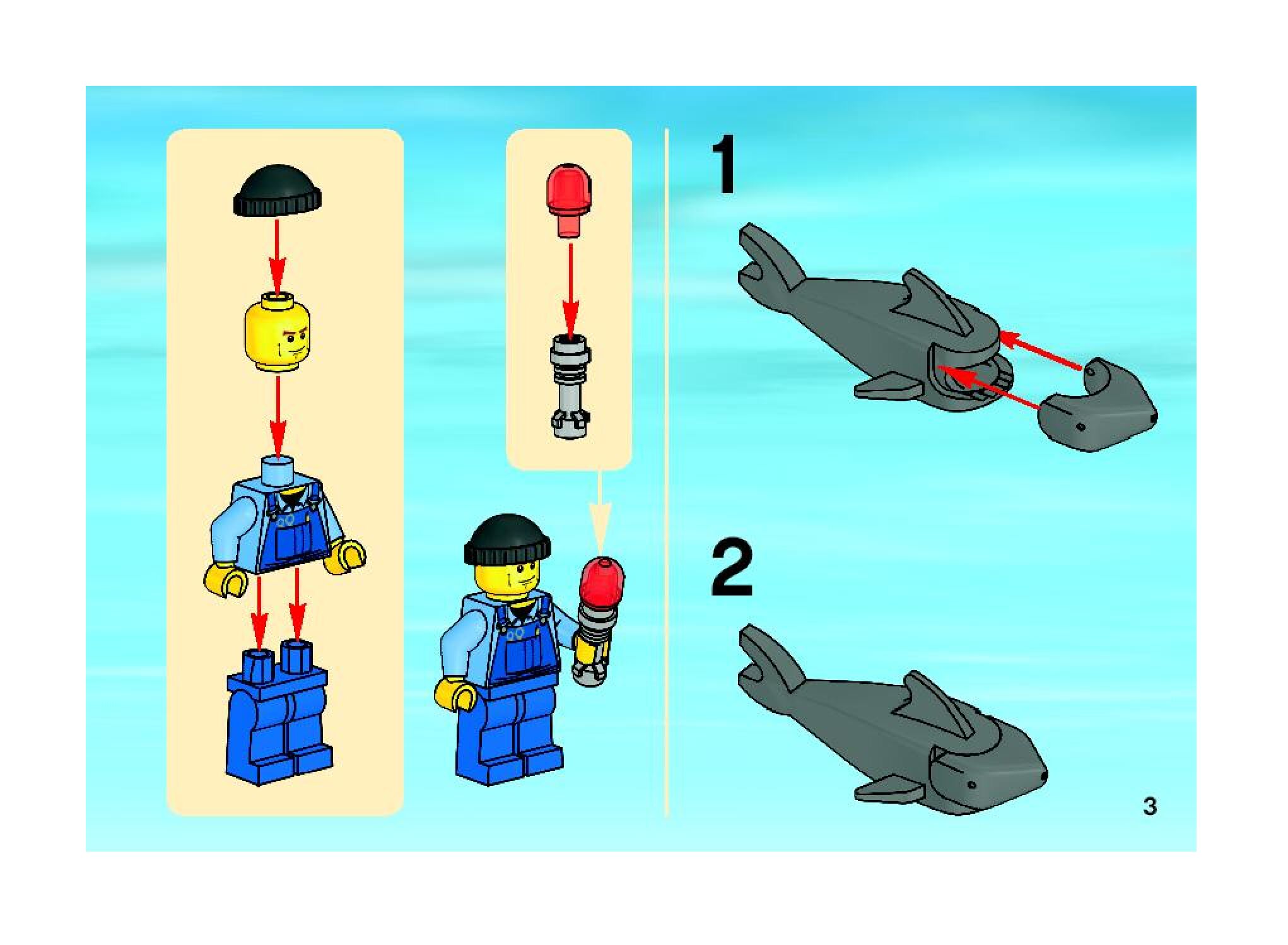 1

2

3