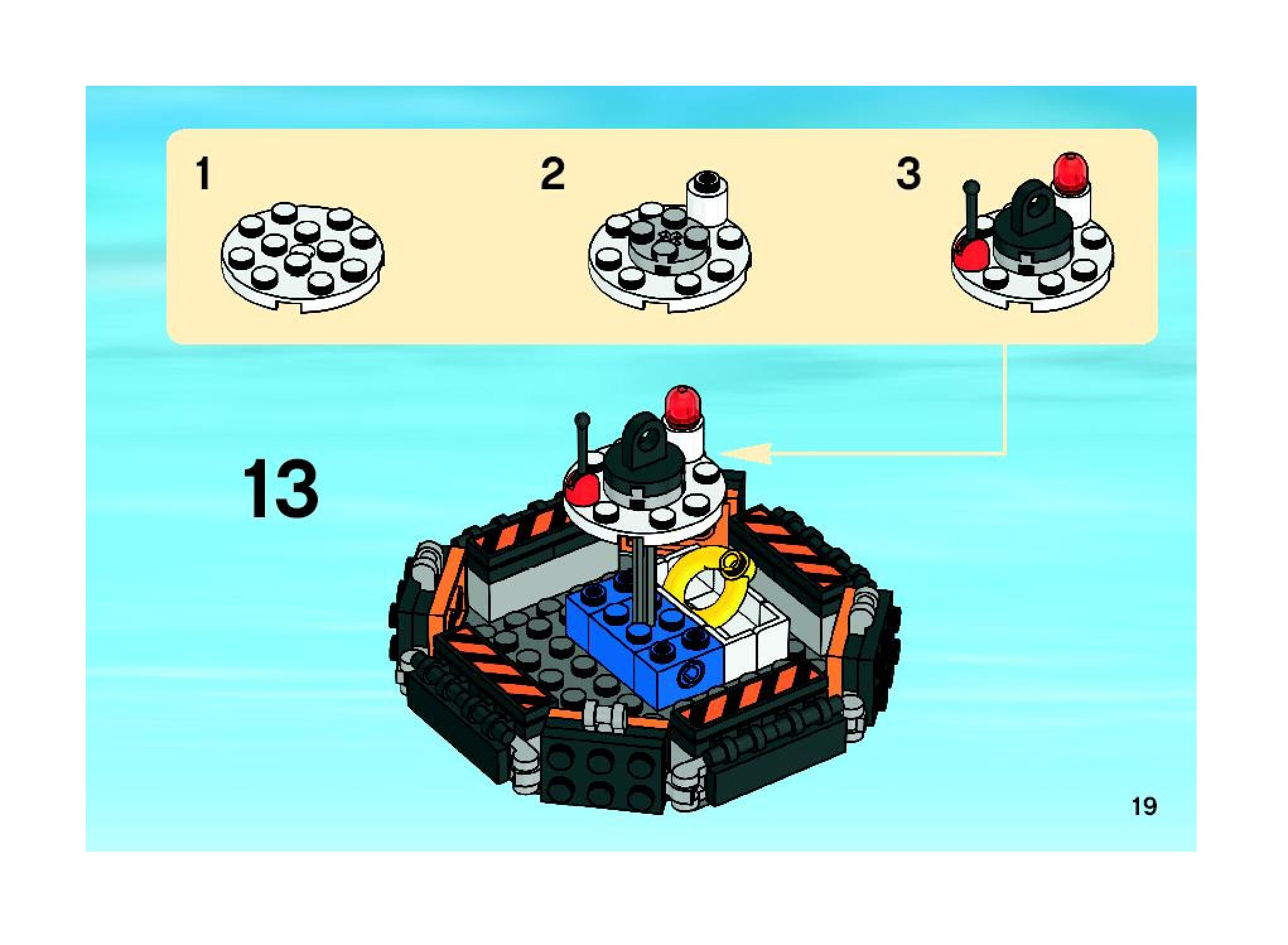 1

2

3

13

19