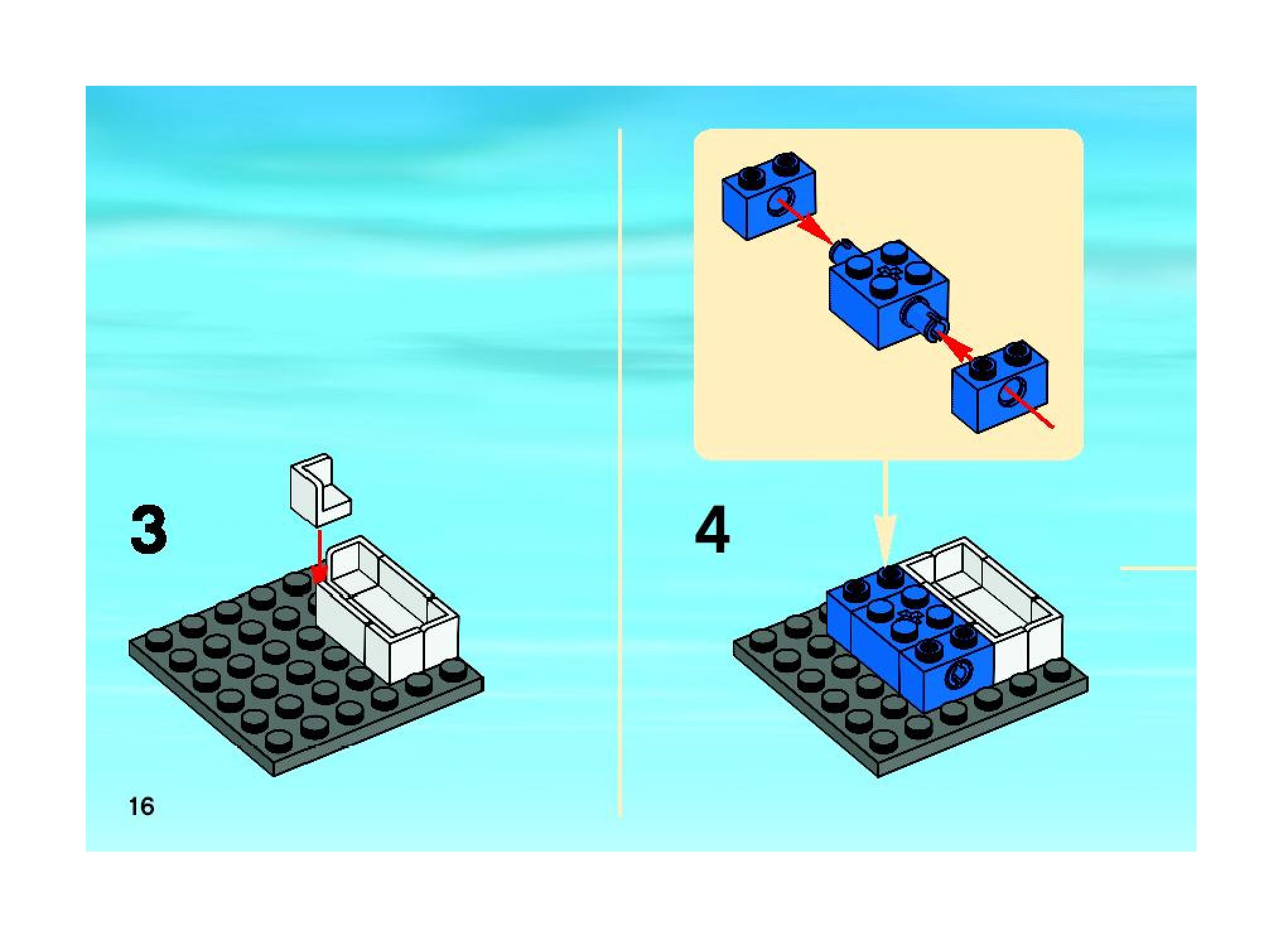 3

4

16