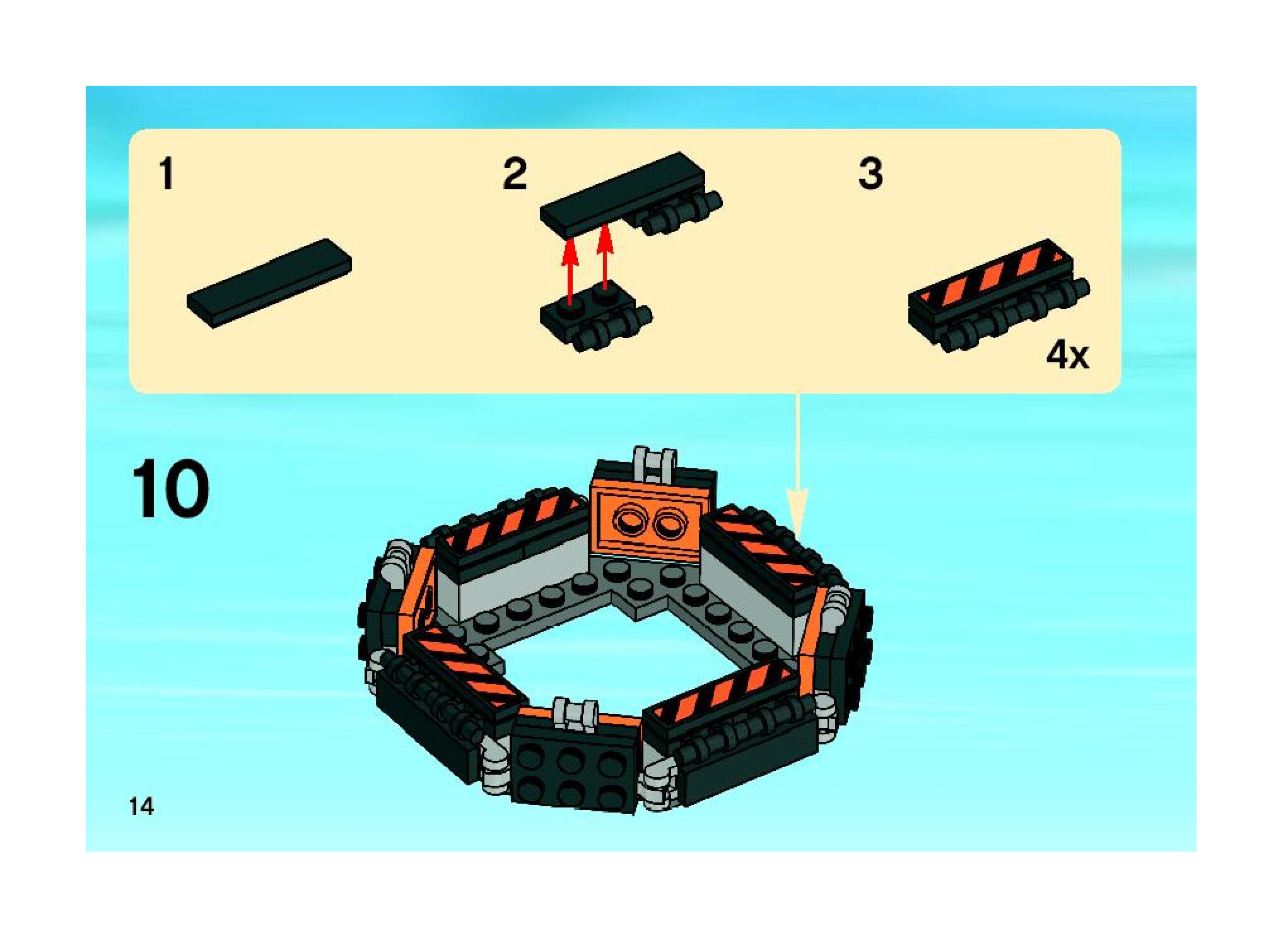 1

2

3

4x

10

14