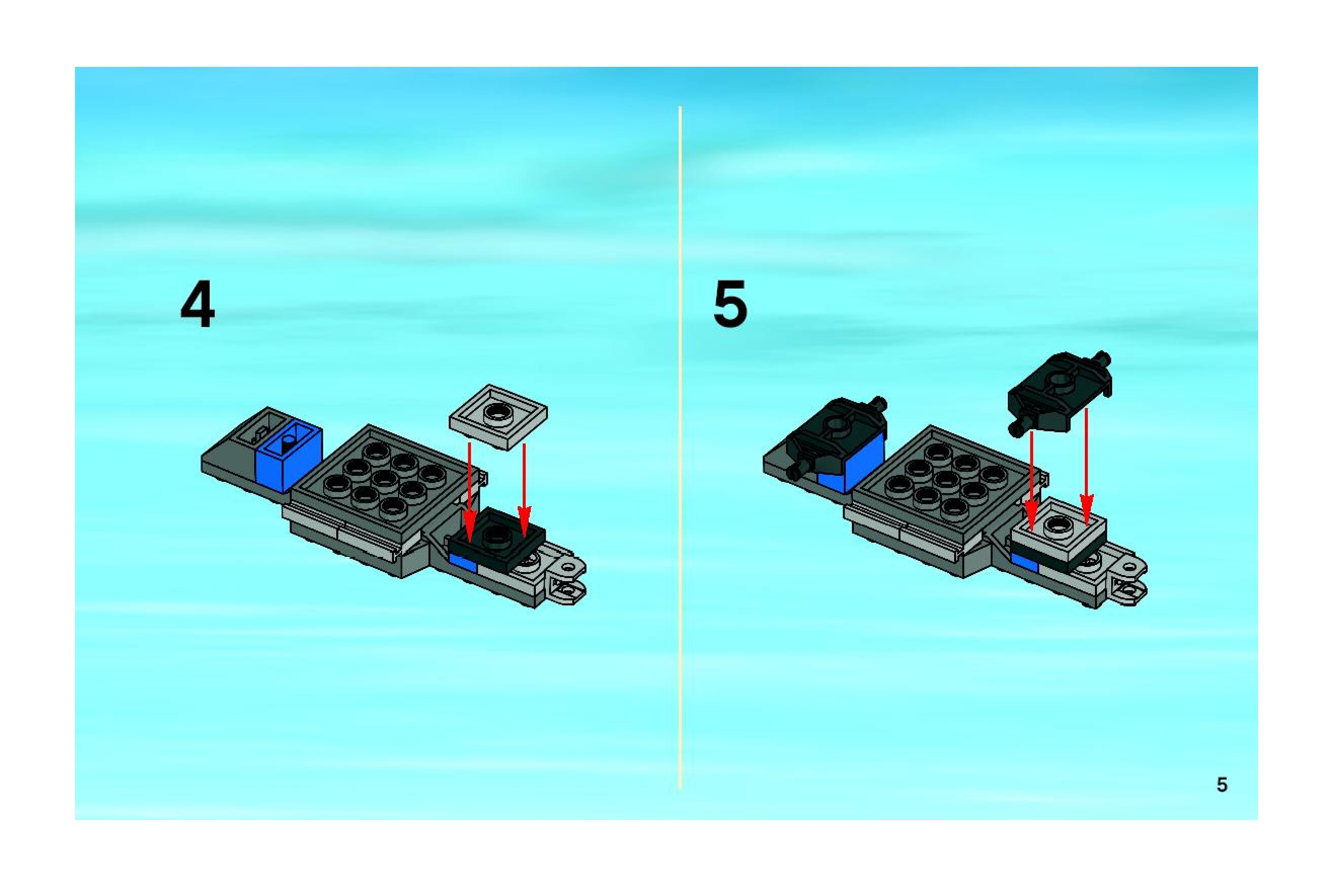 4

5

5