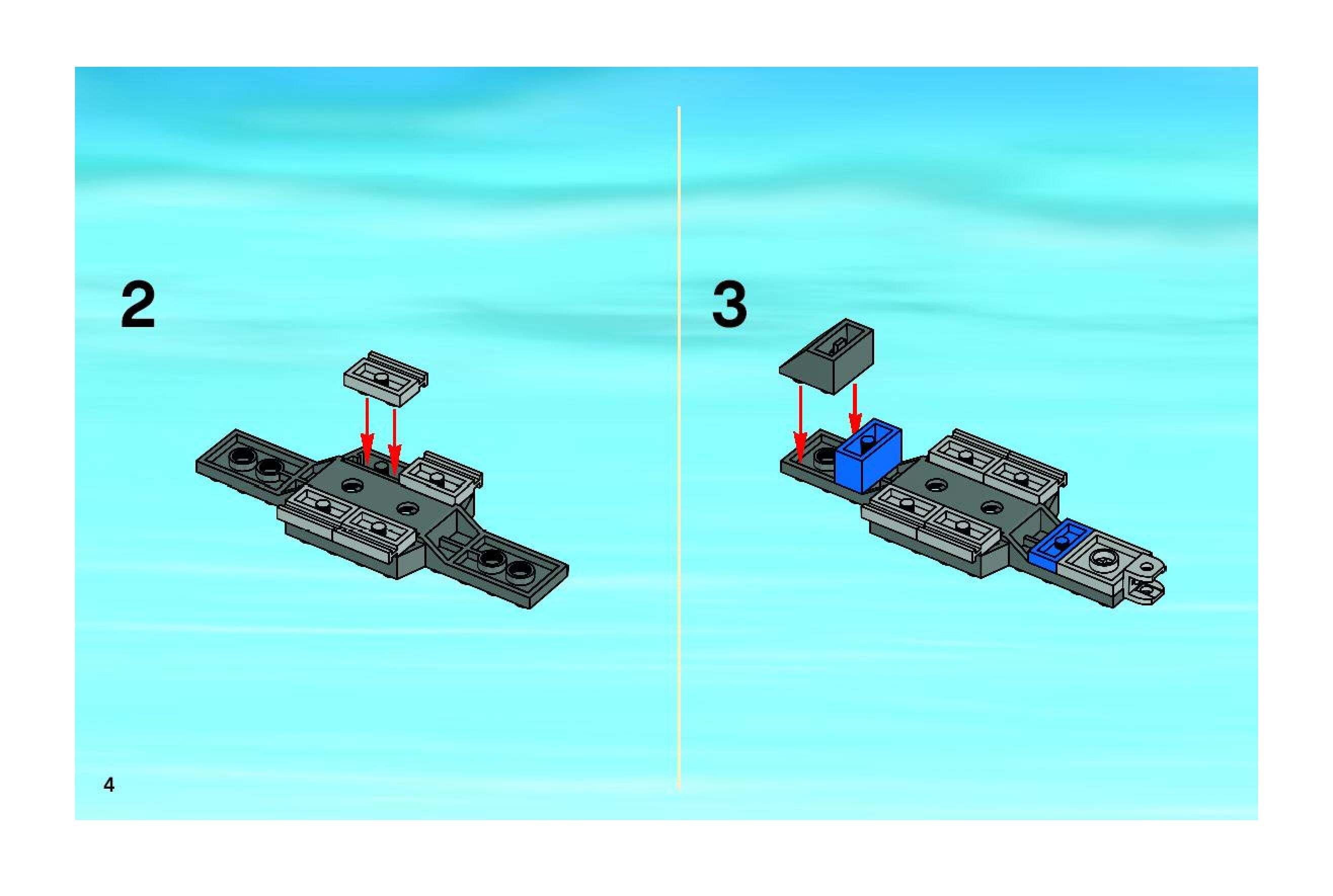 2

3

4