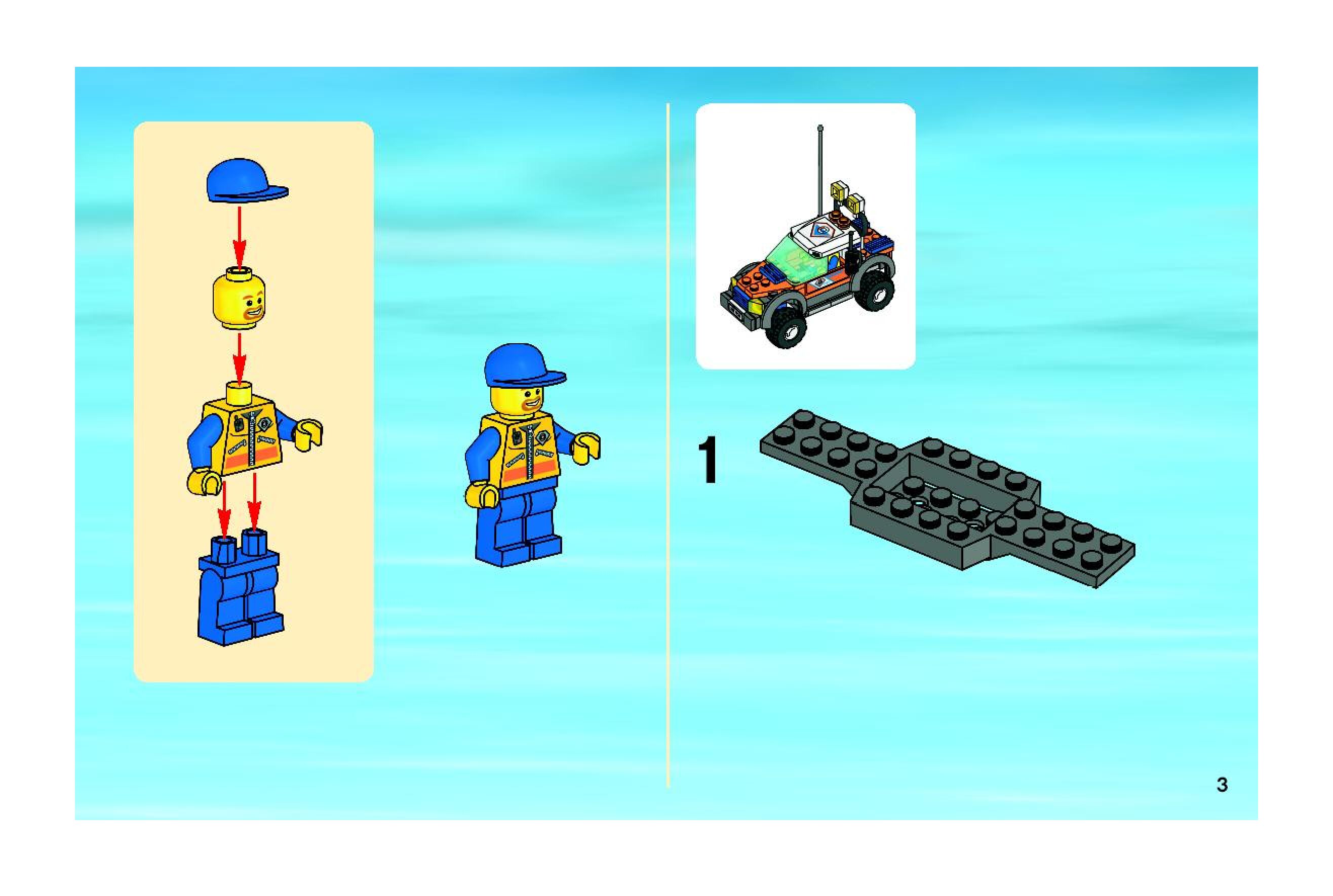 1

3