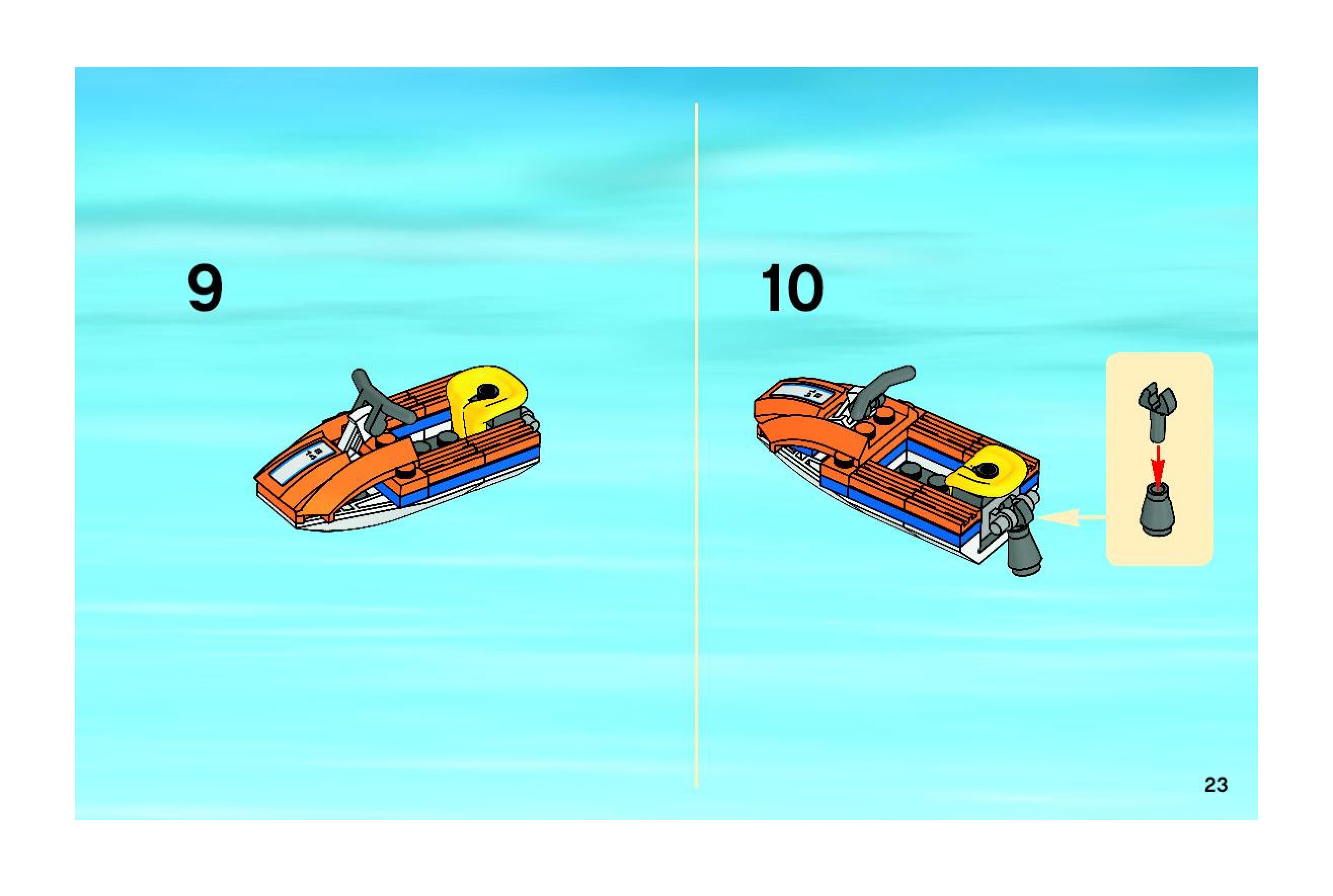 9

10

23