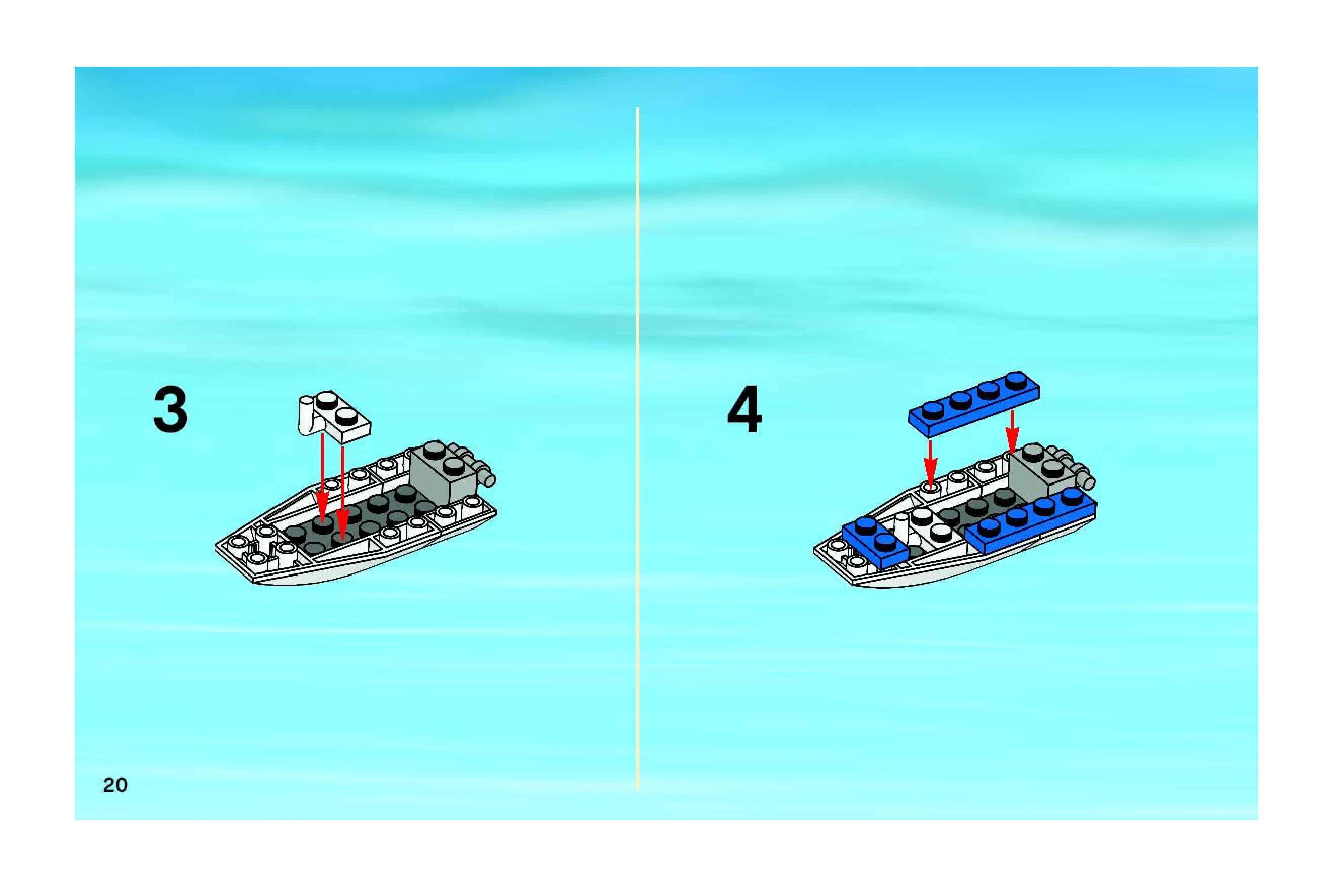 3

4

20