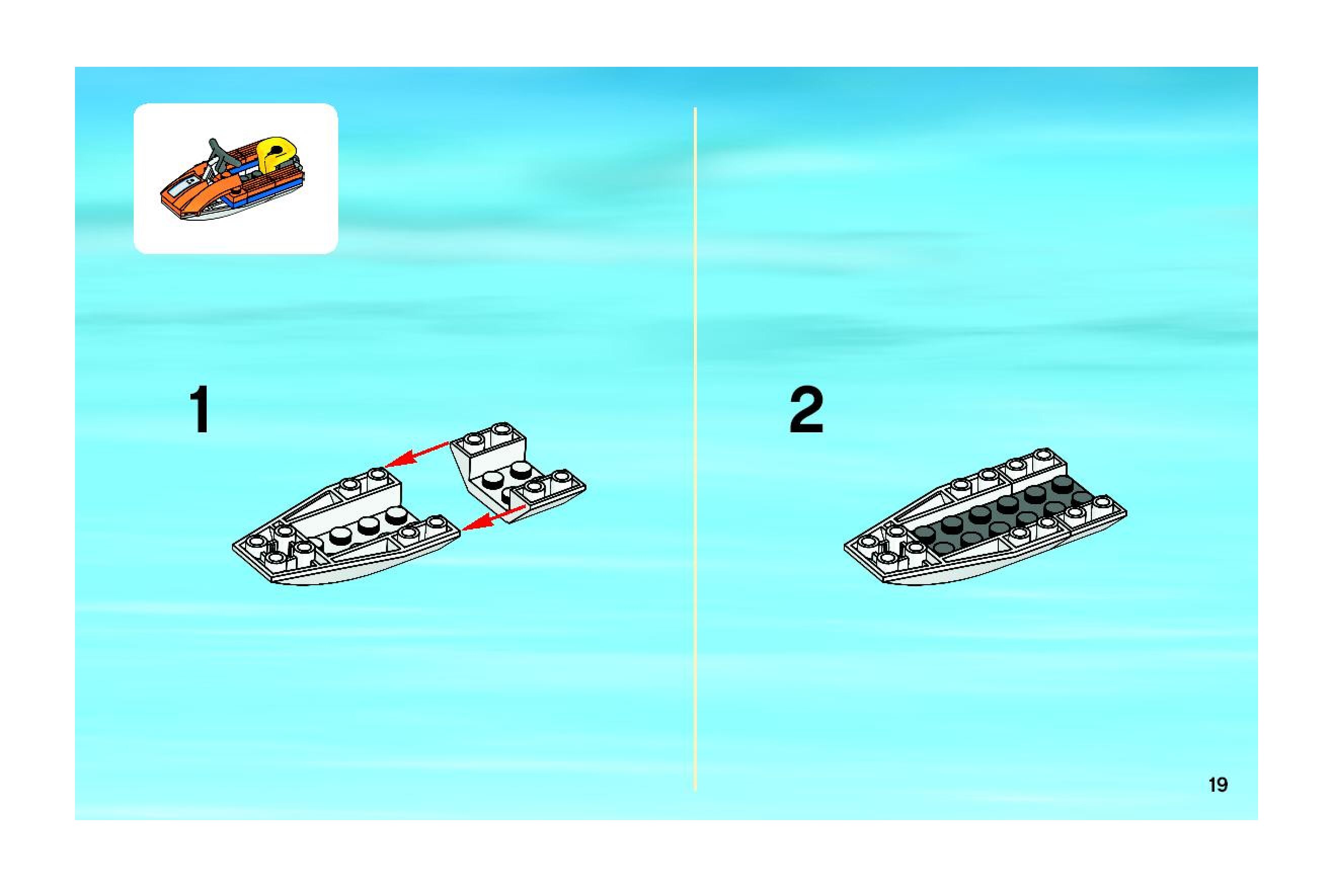 1

2

19