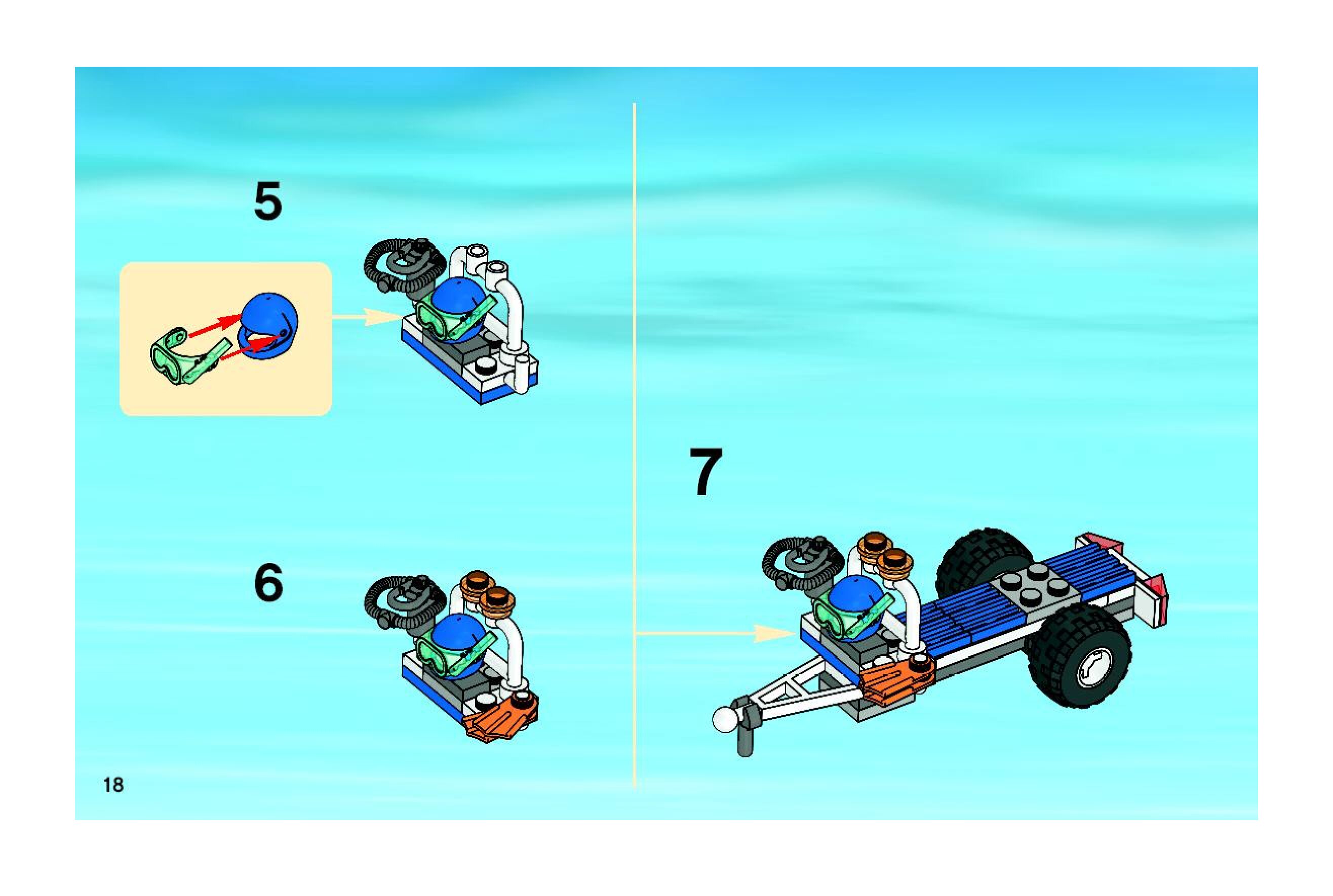 5

6

7

18