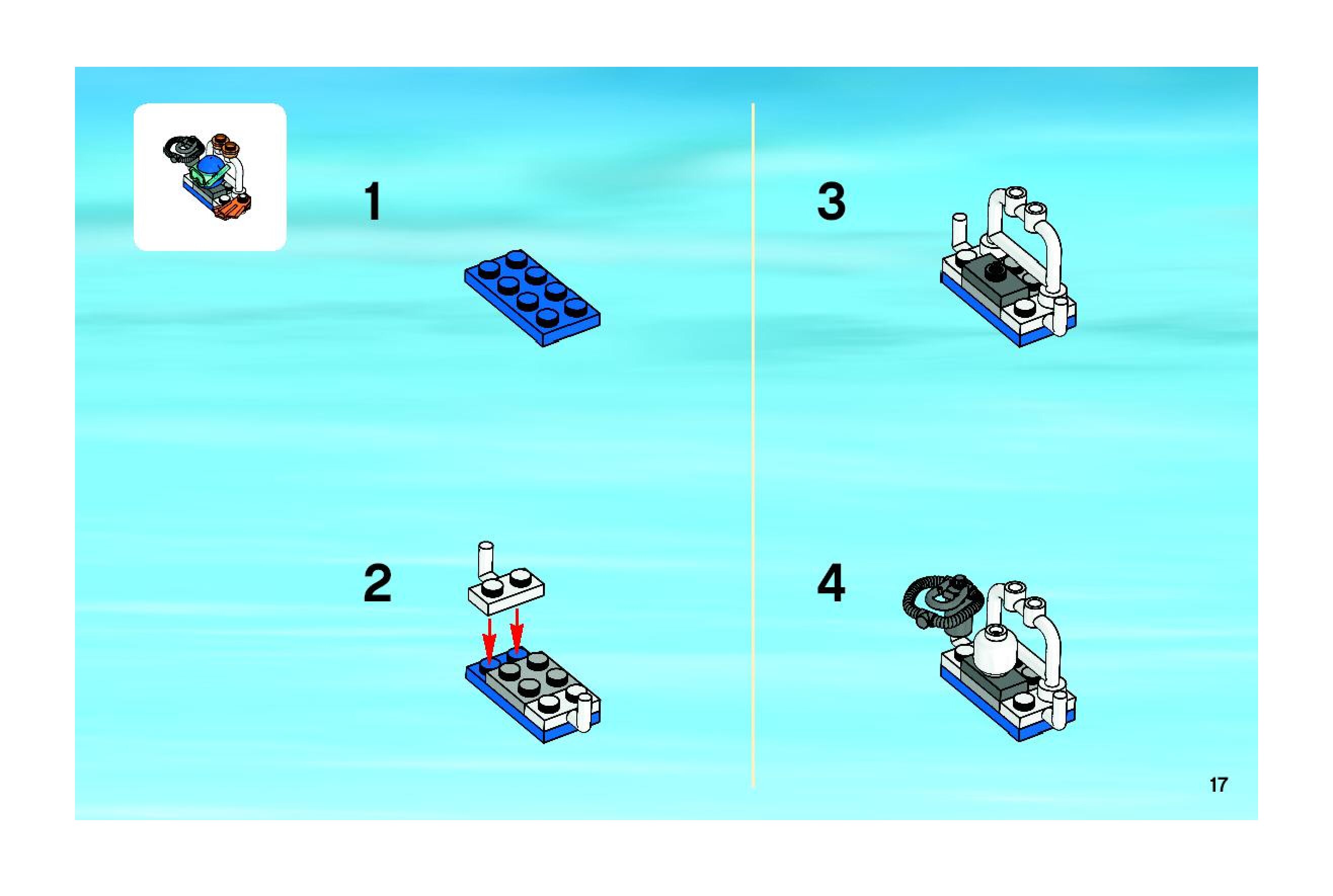 1

2

3

4

17