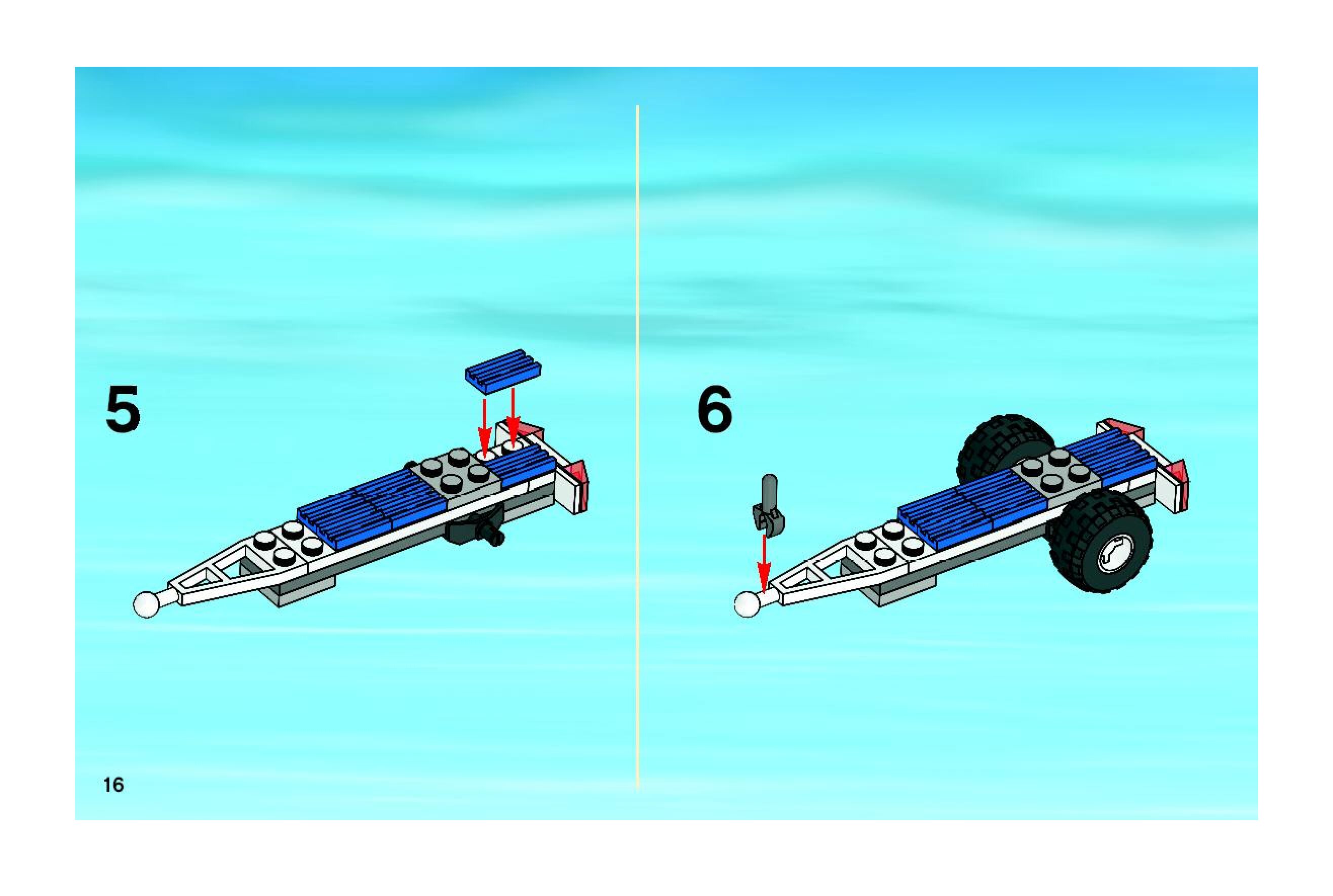 5

6

16