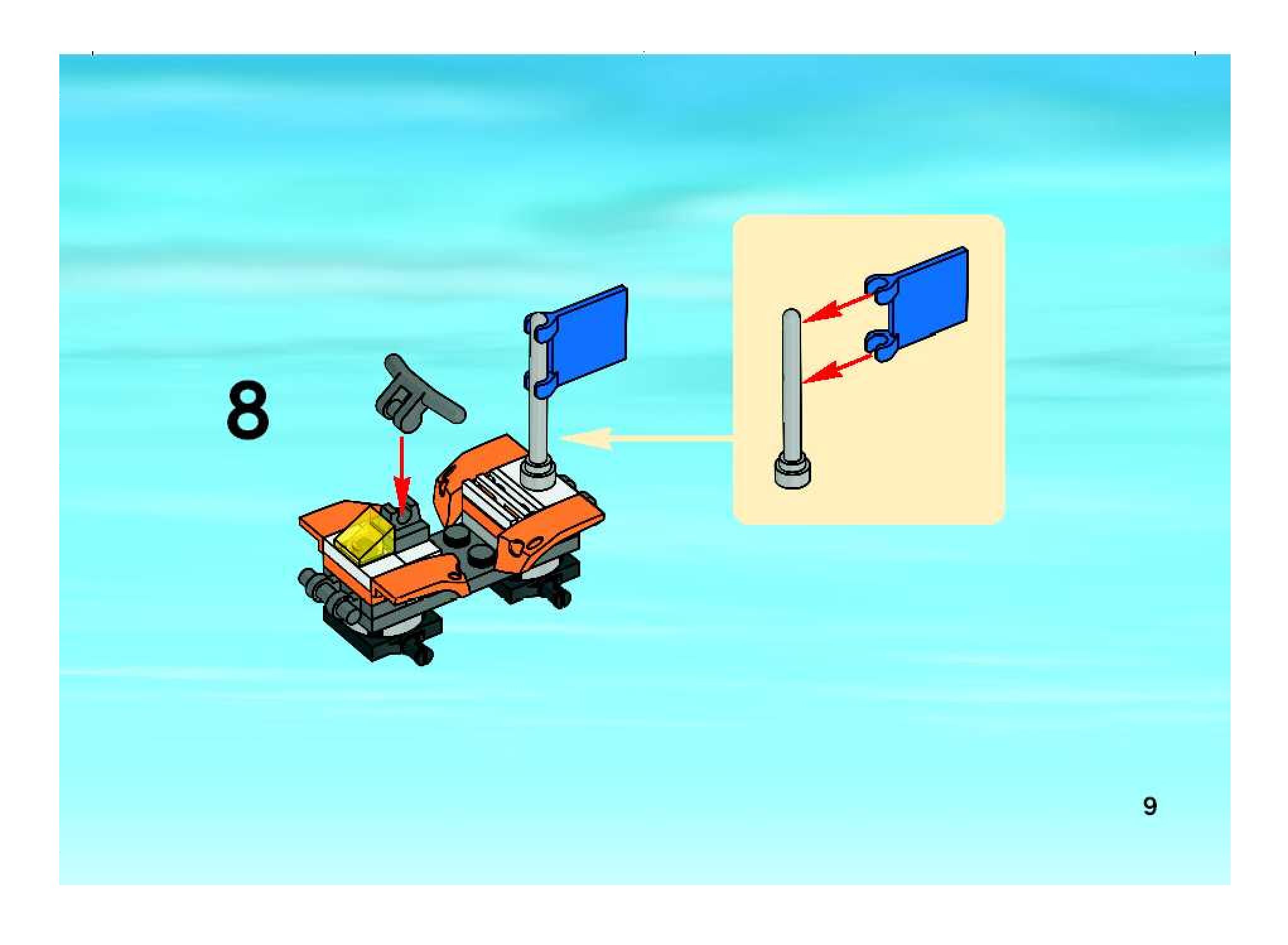 8

9