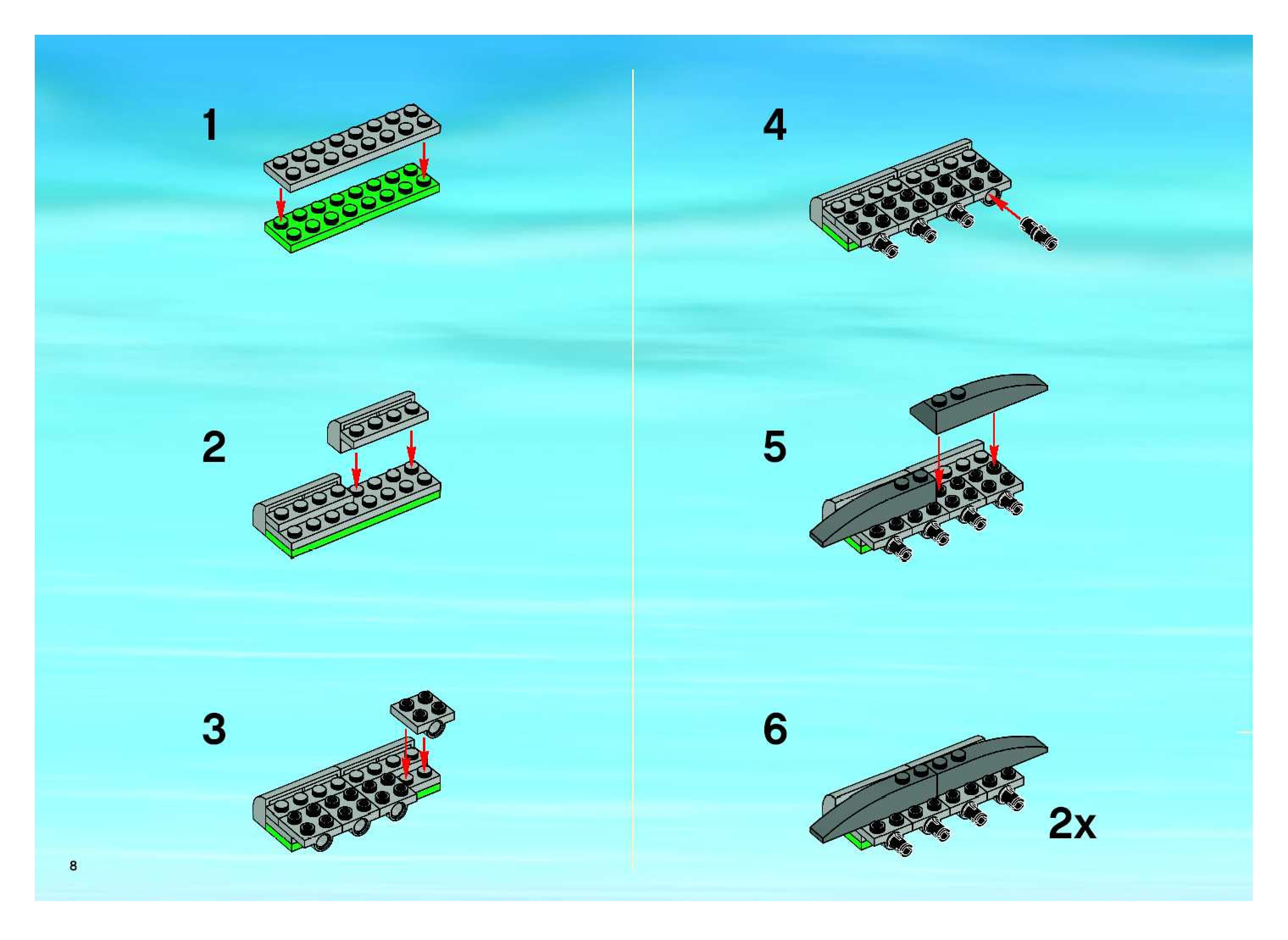 1

2

3

8

4

5

6

2x