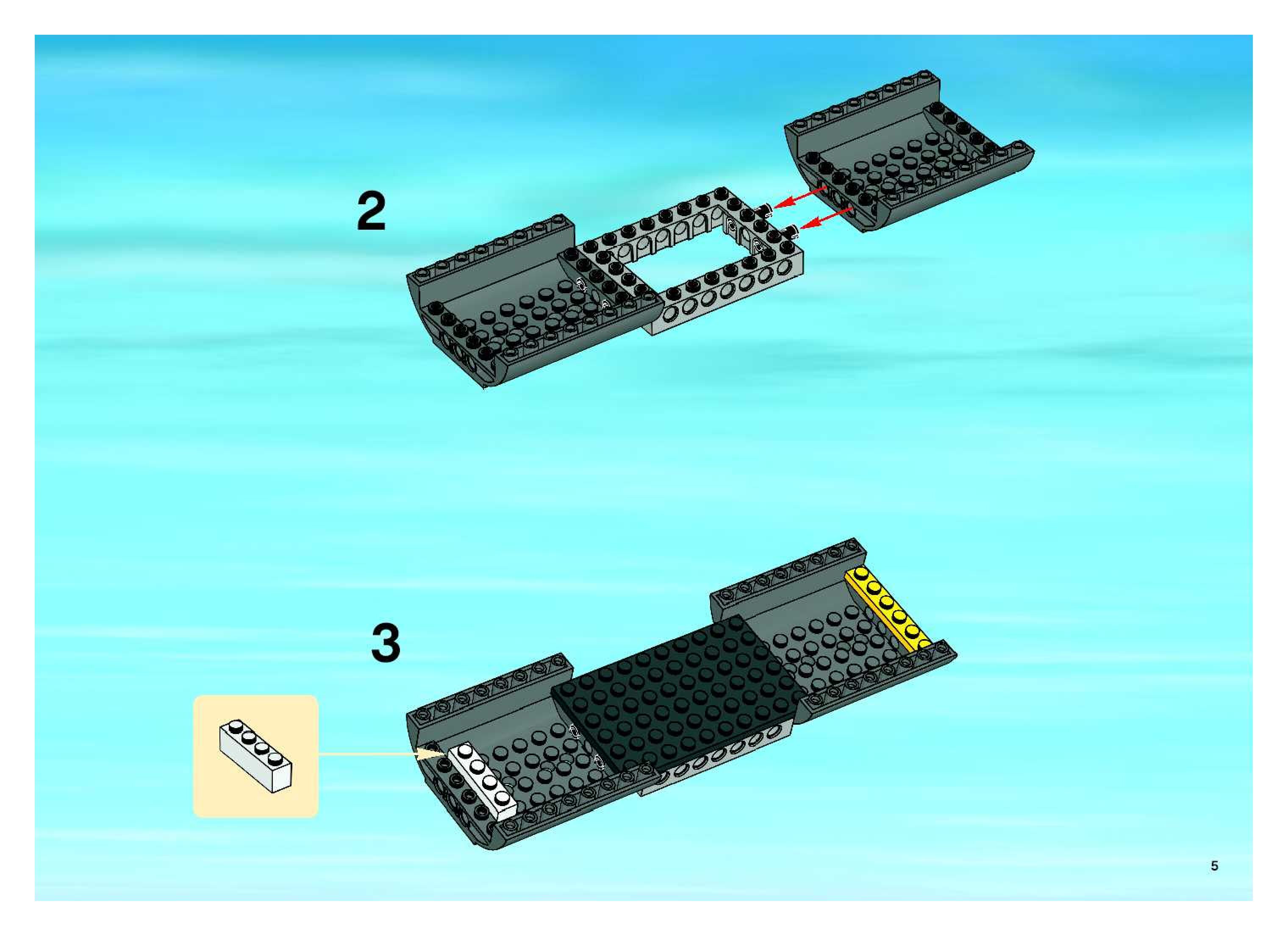 2

3

5