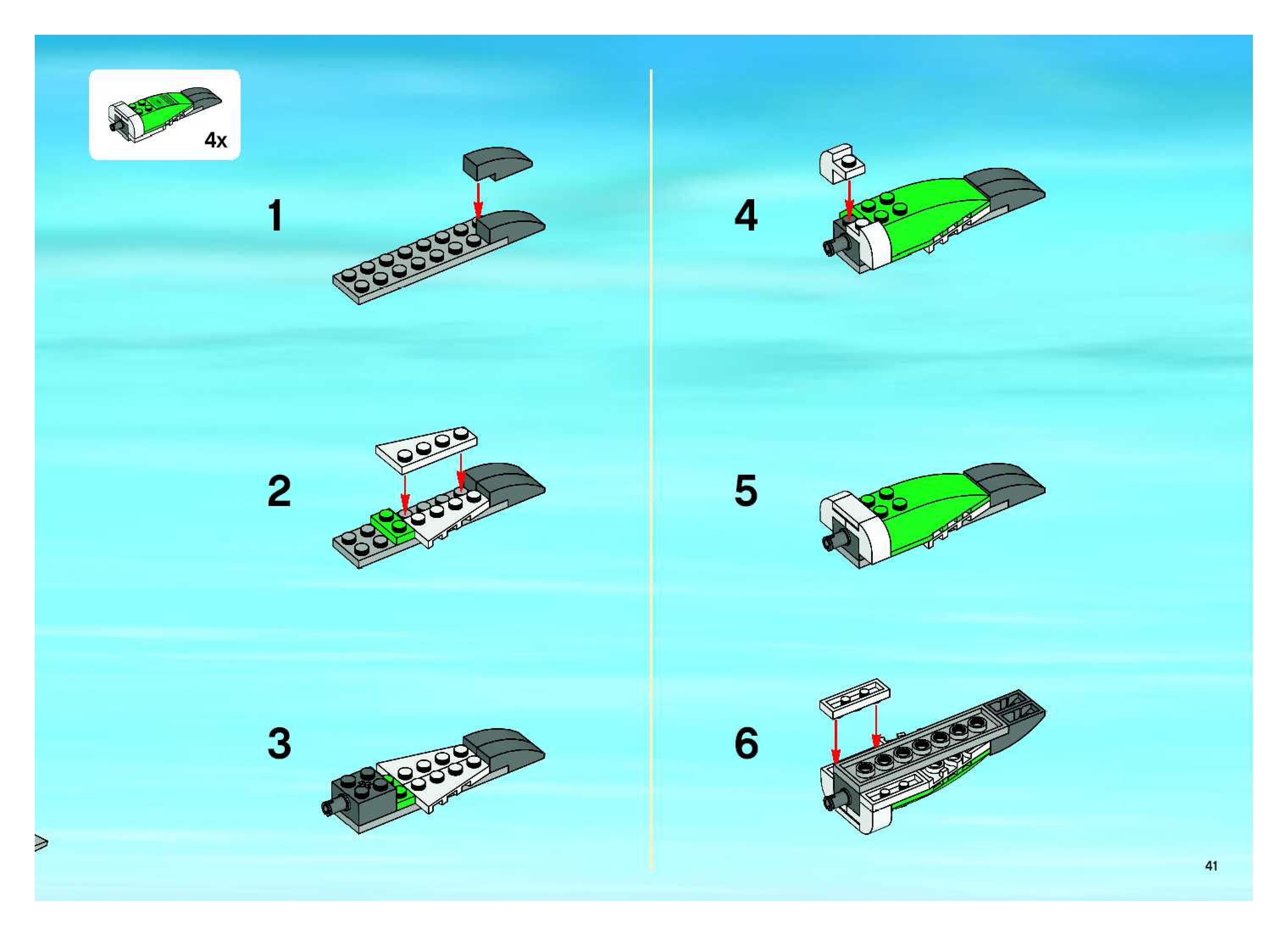 4x

1

2

3

4

5

6

41