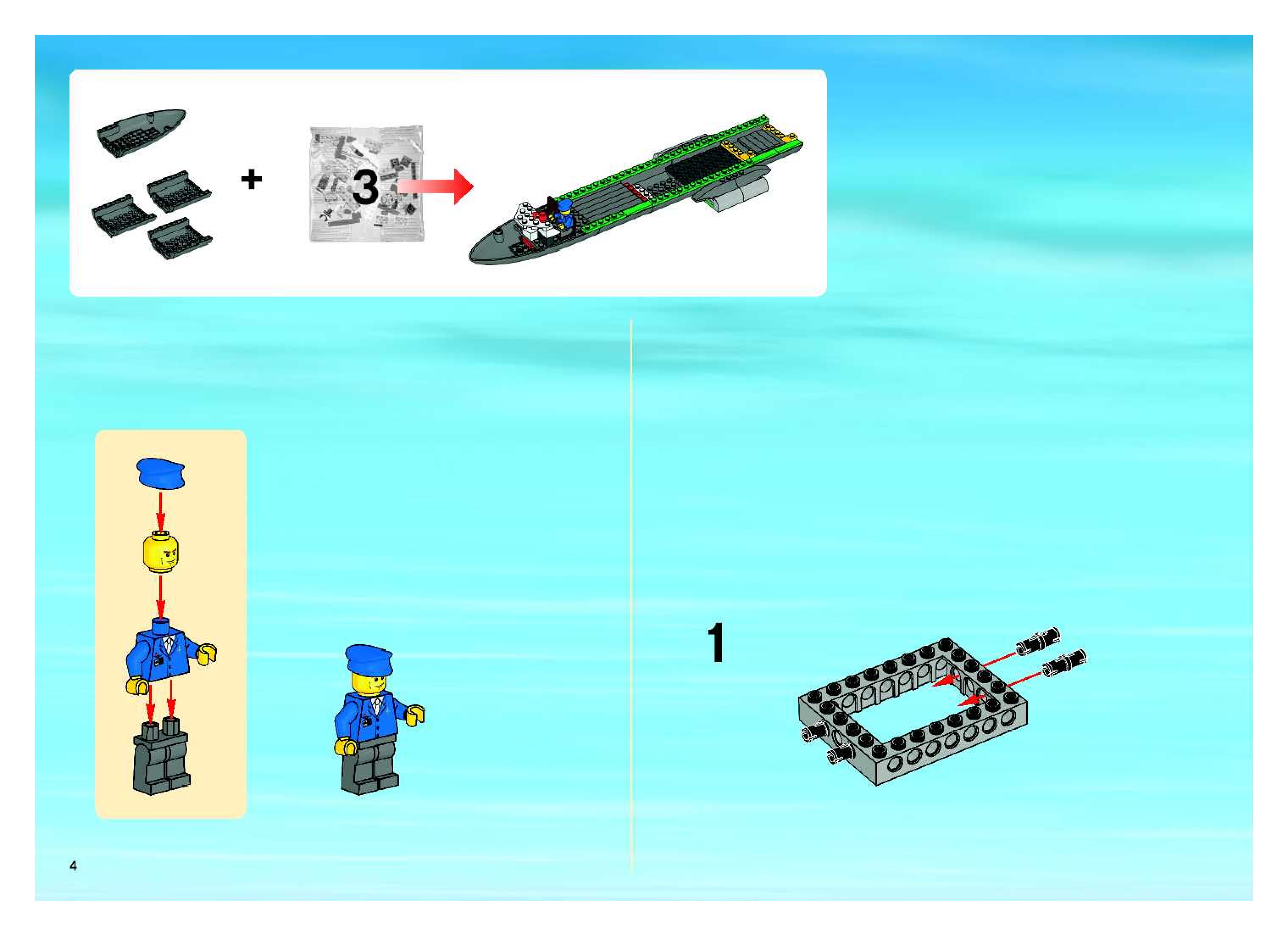 +

3

1

4