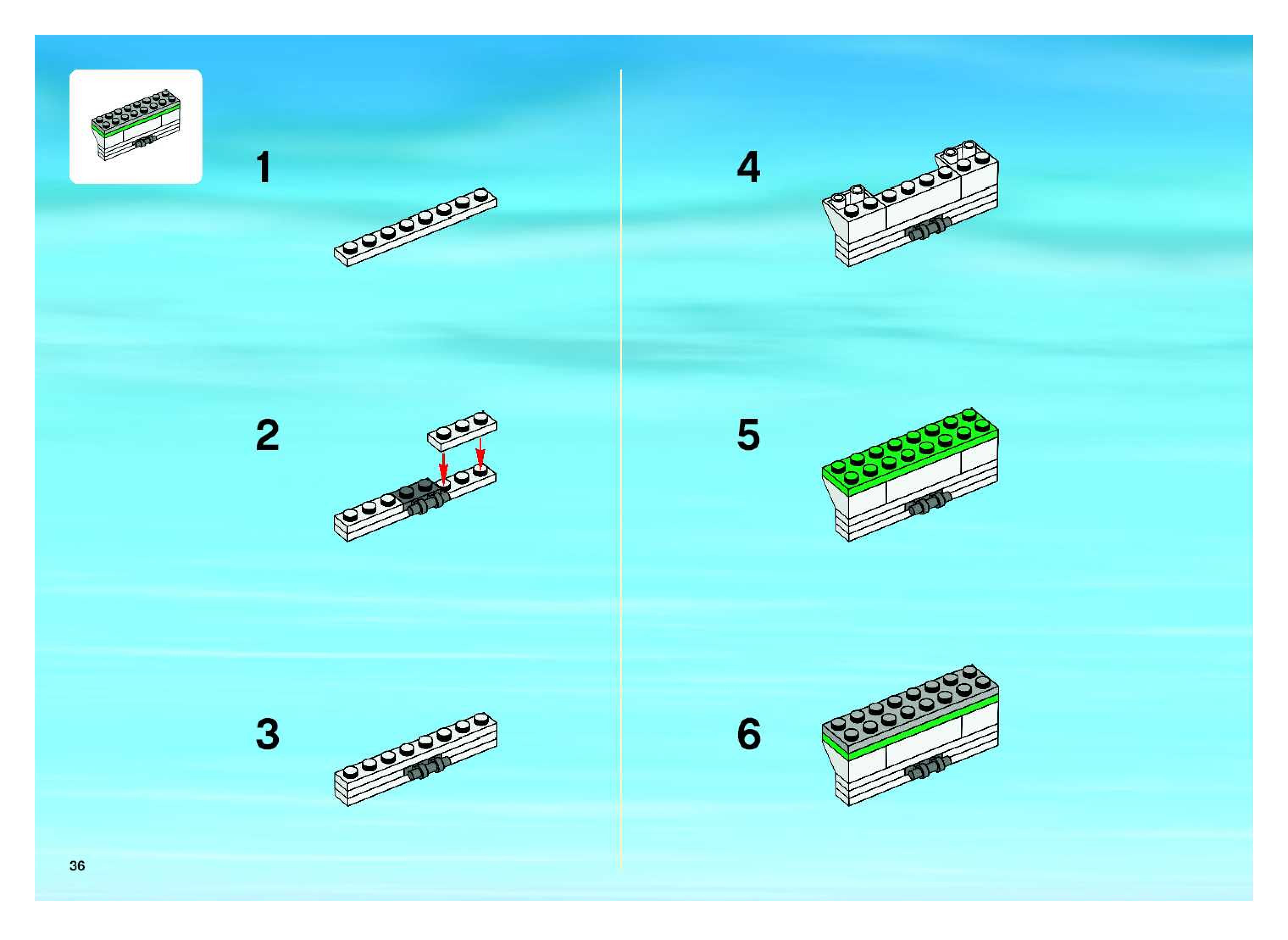 1

2

3

4

5

6

36