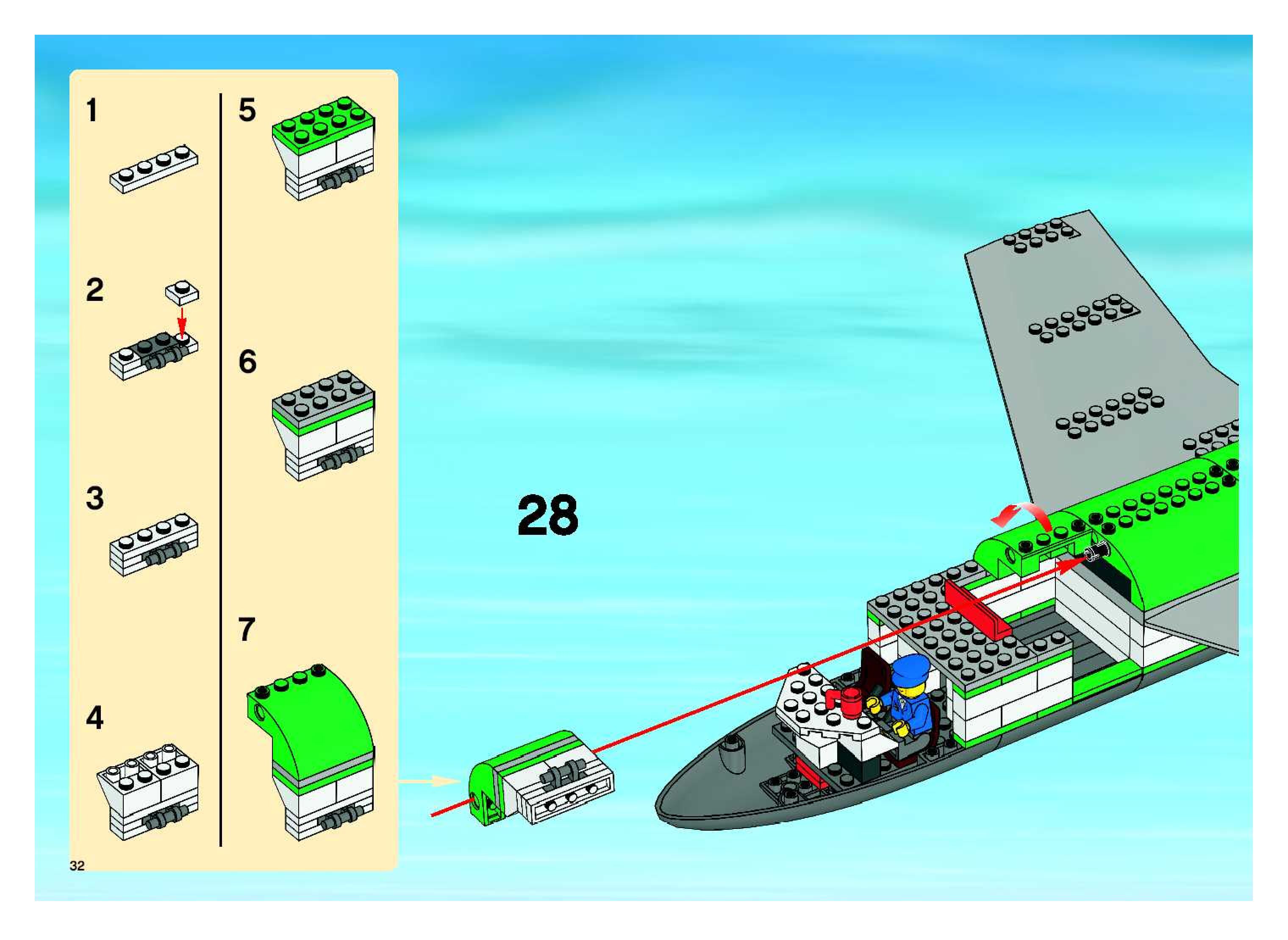 1

2

3

4

5

6

7

28

32