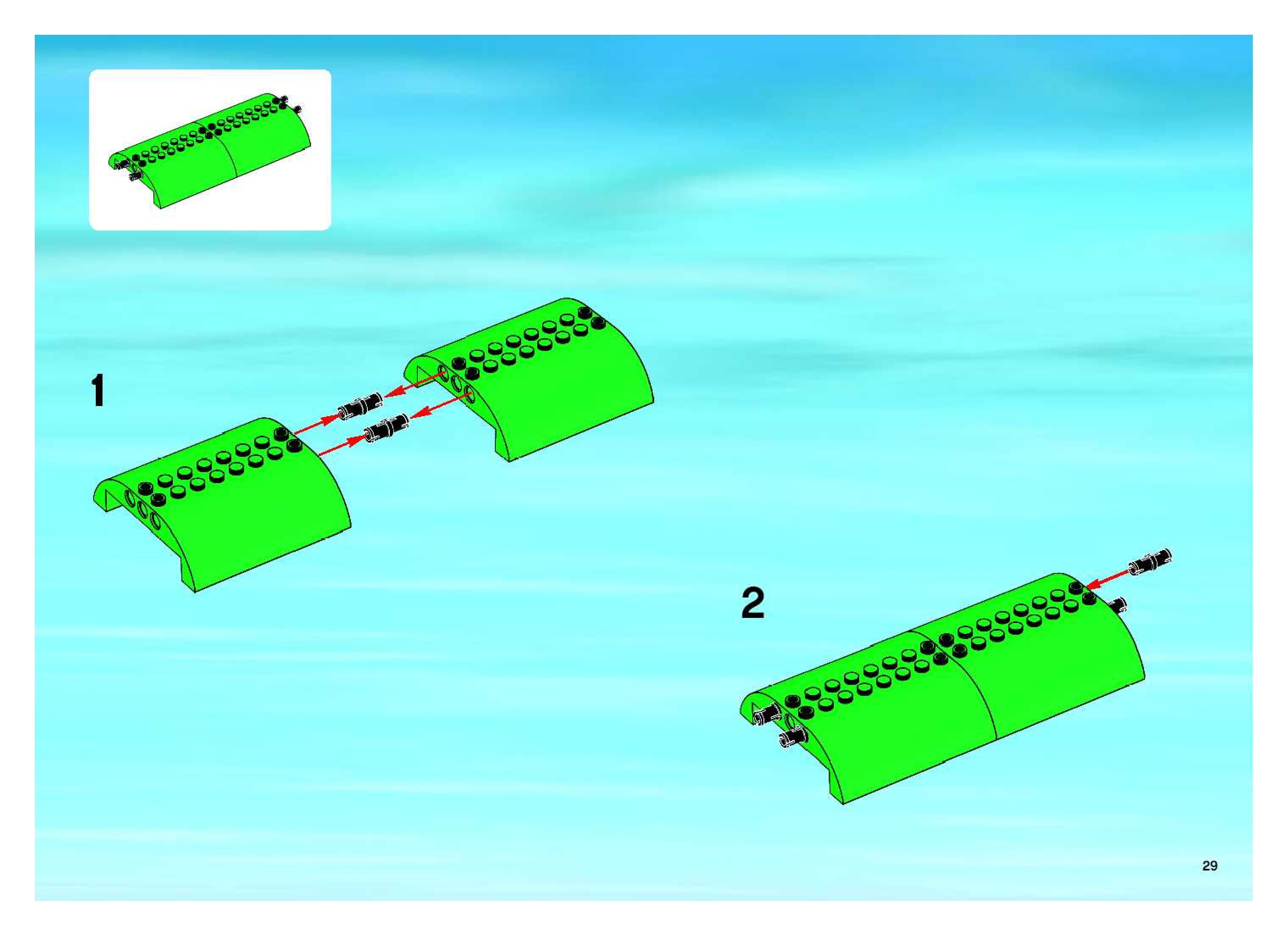 1

2

29