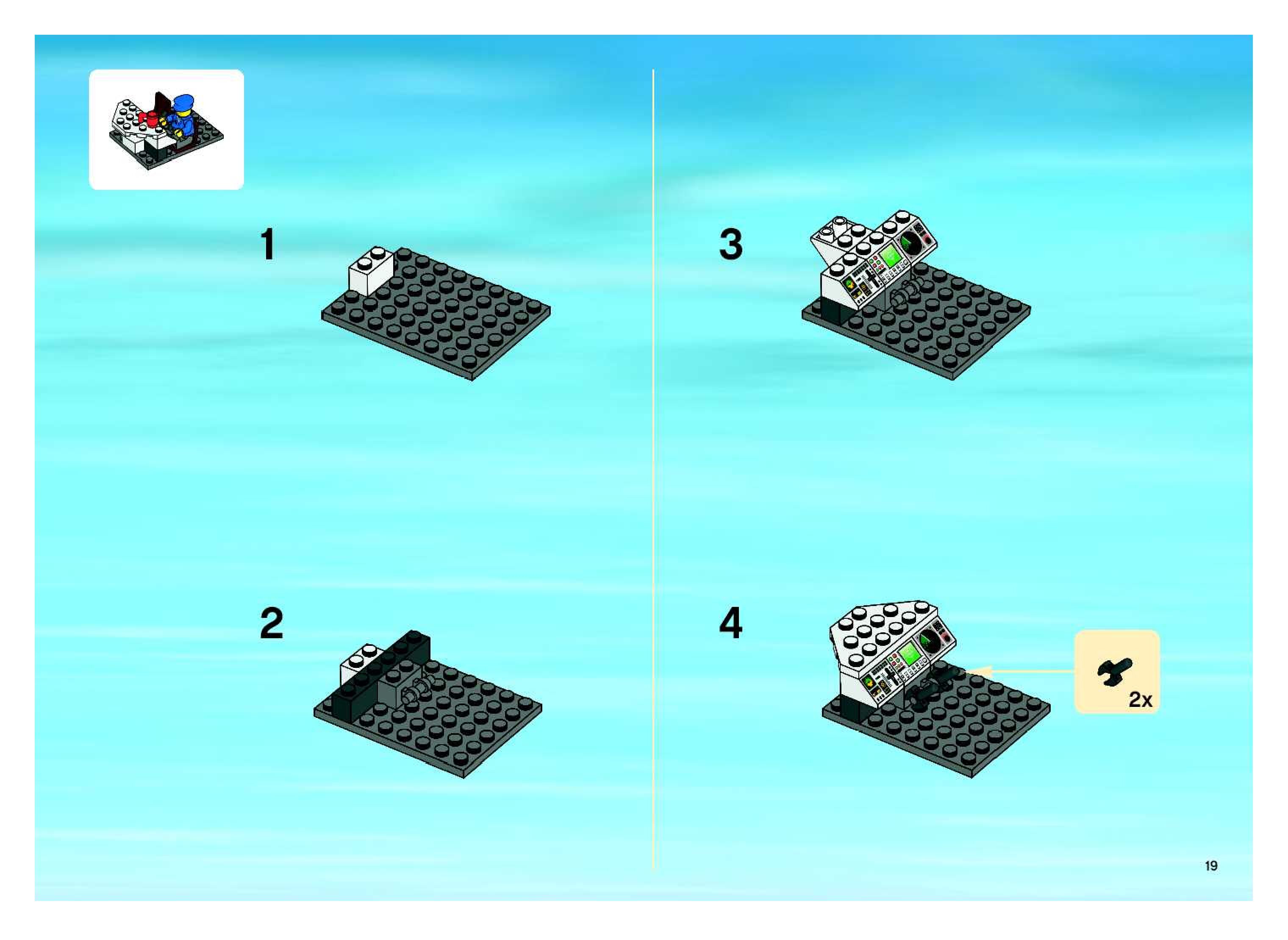 1

2

3

4

2x

19