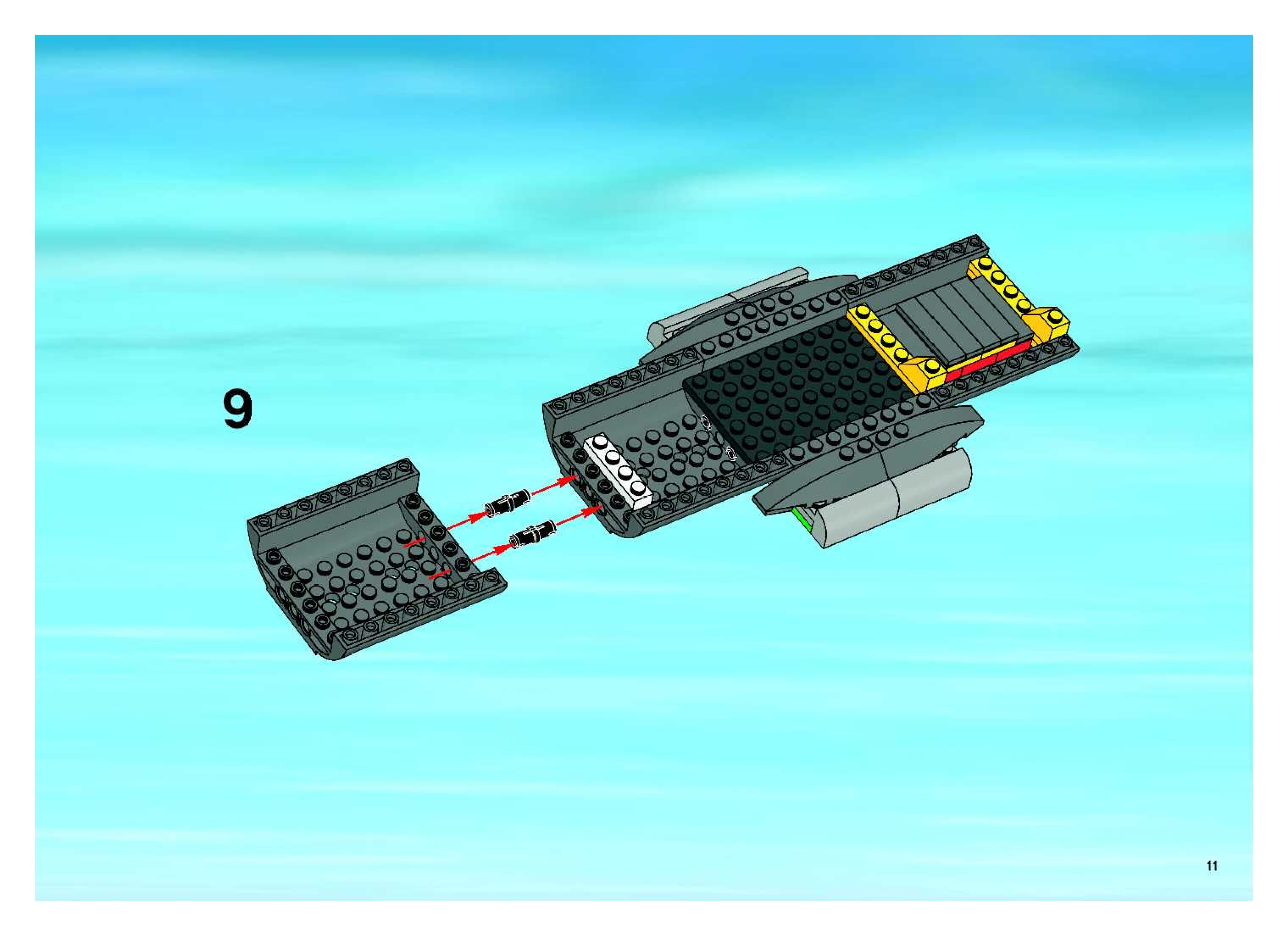 9

11