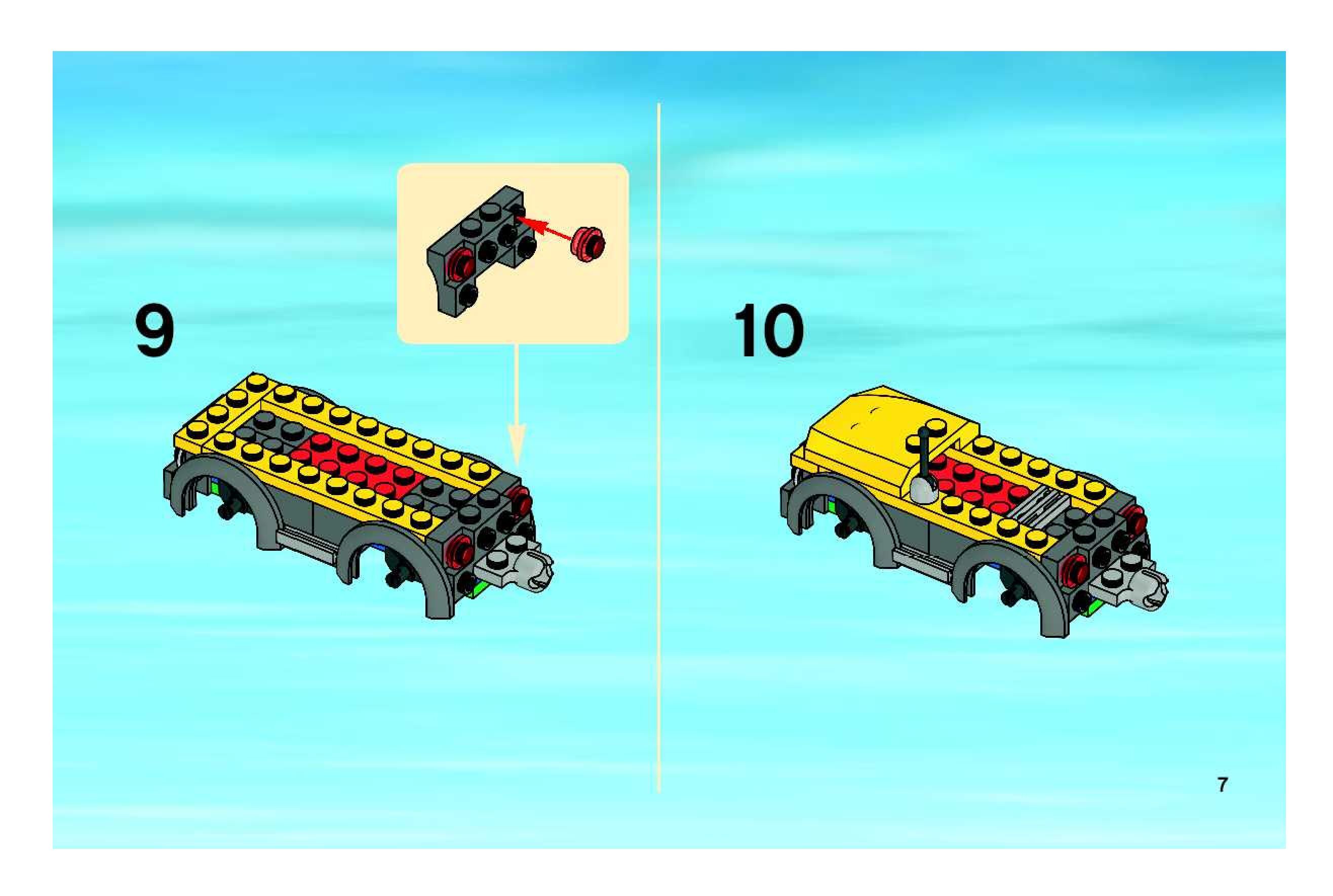 9

10

7